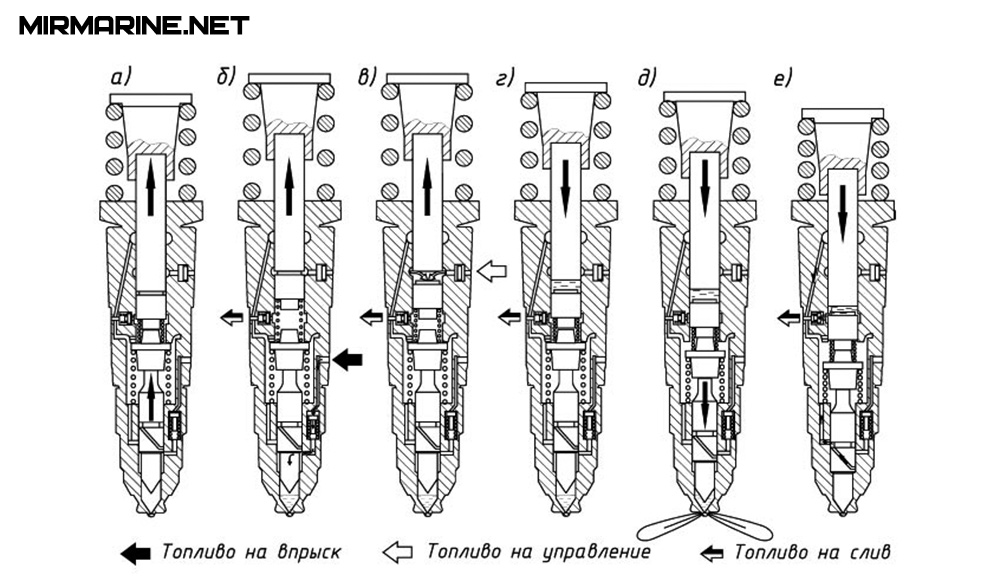 MIRMARINE.NET

а) б) в) г) д) е)

Топливо на впрыск Топливо на управление Топливо на слив