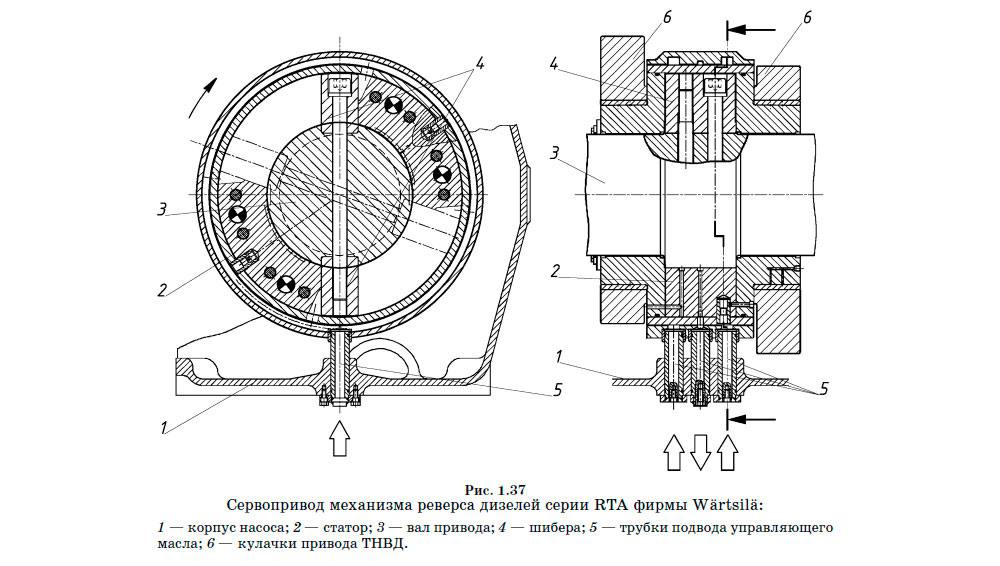 4
3
2
1
5
6
6
4
3
2
1
5

Рис. 1.37
Сервопривод механизма реверса дизелей серии RTA фирмы Wärtsilä:

1 — корпус насоса; 2 — статор; 3 — вал привода; 4 — шибера; 5 — трубки подвода управляющего масла; 6 — кулачки привода ТНВД.