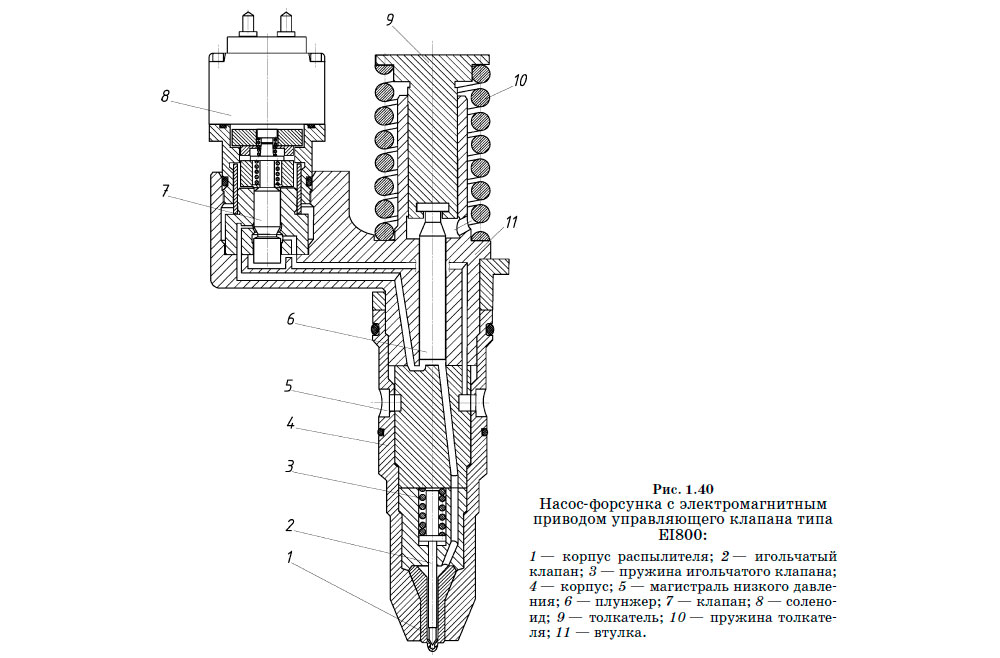 9

10

8

7

11

6

5

4

3

2

1

Рис. 1.40
Насос-форсунка с электромагнитным приводом управляющего клапана типа EI800:

1 — корпус распылителя; 2 — игольчатый клапан; 3 — пружина игольчатого клапана; 4 — корпус; 5 — магистраль низкого давления; 6 — плунжер; 7 — клапан; 8 — соленоид; 9 — толкатель; 10 — пружина толкателя; 11 — втулка.