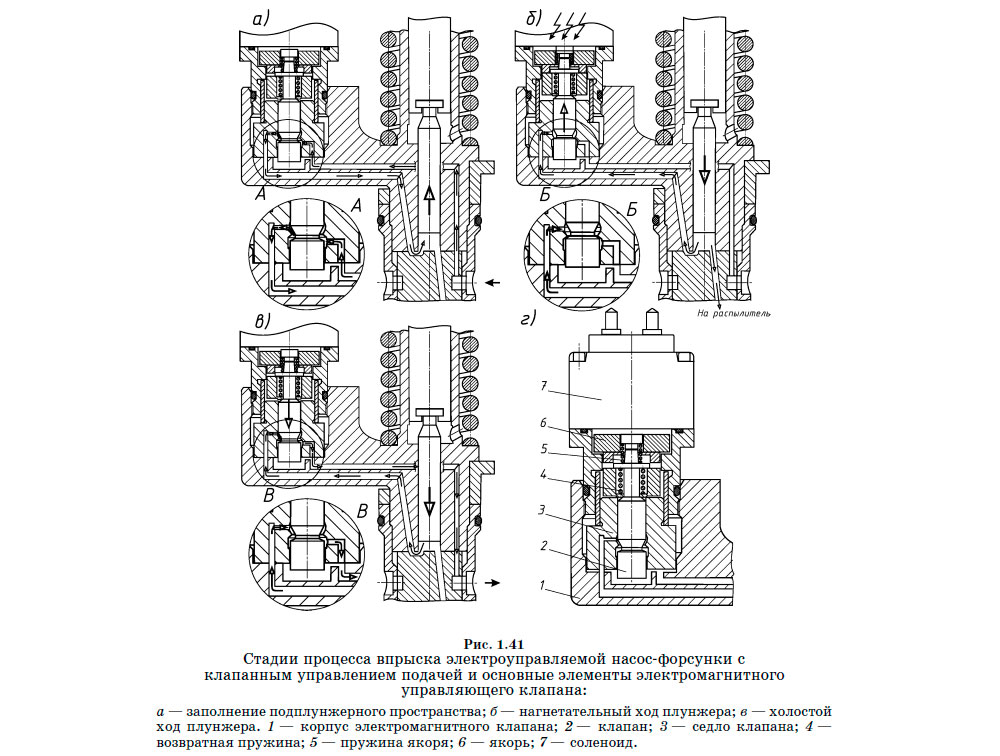 а)

А

А

б)

Б

Б

На распылитель

в)

В

В

г)

7

6

5

4

3

2

1

Рис. 1.41
Стадии процесса впрыска электроуправляемой насос-форсунки с клапанным управлением подачей и основные элементы электромагнитного управляющего клапана:

а — заполнение подплунжерного пространства; б — нагнетательный ход плунжера; в — холостой ход плунжера. 1 — корпус электромагнитного клапана; 2 — клапан; 3 — седло клапана; 4 — возвратная пружина; 5 — пружина якоря; 6 — якорь; 7 — соленоид.