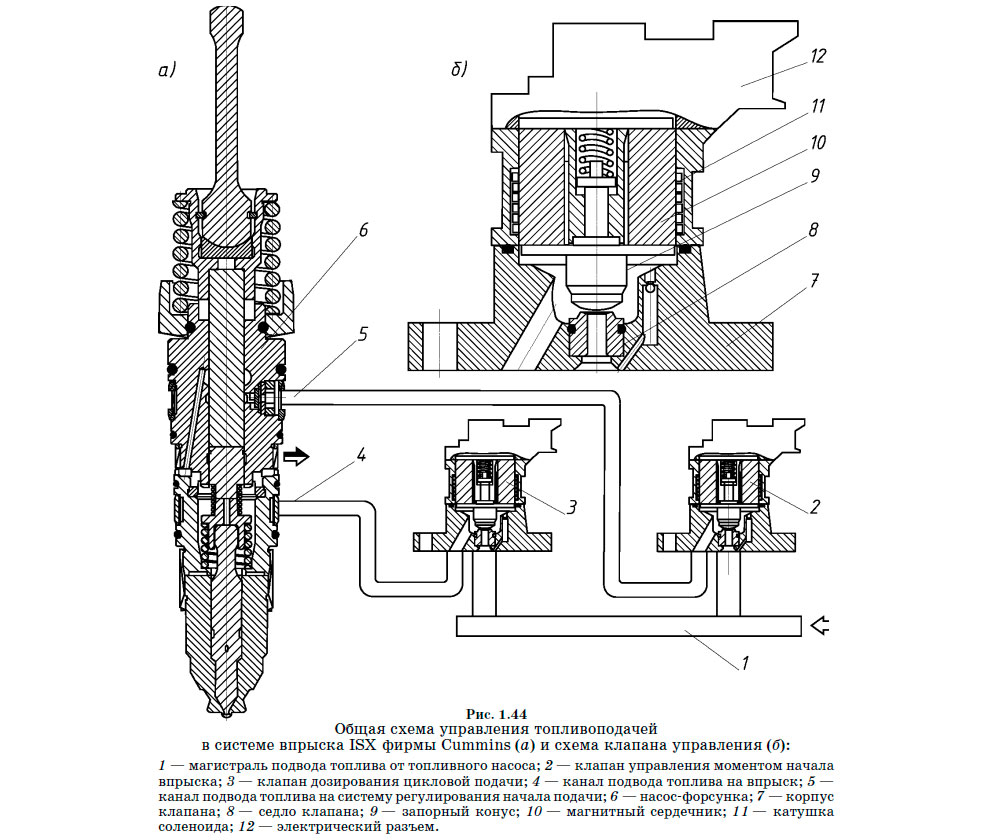 а)

б)

12

11

10

9

8

7

6

5

4

3

2

1

Рис. 1.44
Общая схема управления топливоподачей
в системе впрыска ISX фирмы Cummins (а) и схема клапана управления (б):

1 — магистраль подвода топлива от топливного насоса; 2 — клапан управления моментом начала впрыска; 3 — клапан дозирования цикловой подачи; 4 — канал подвода топлива на впрыск; 5 — канал подвода топлива на систему регулирования начала подачи; 6 — насос-форсунка; 7 — корпус клапана; 8 — седло клапана; 9 — запорный конус; 10 — магнитный сердечник; 11 — катушка соленоида; 12 — электрический разъем.