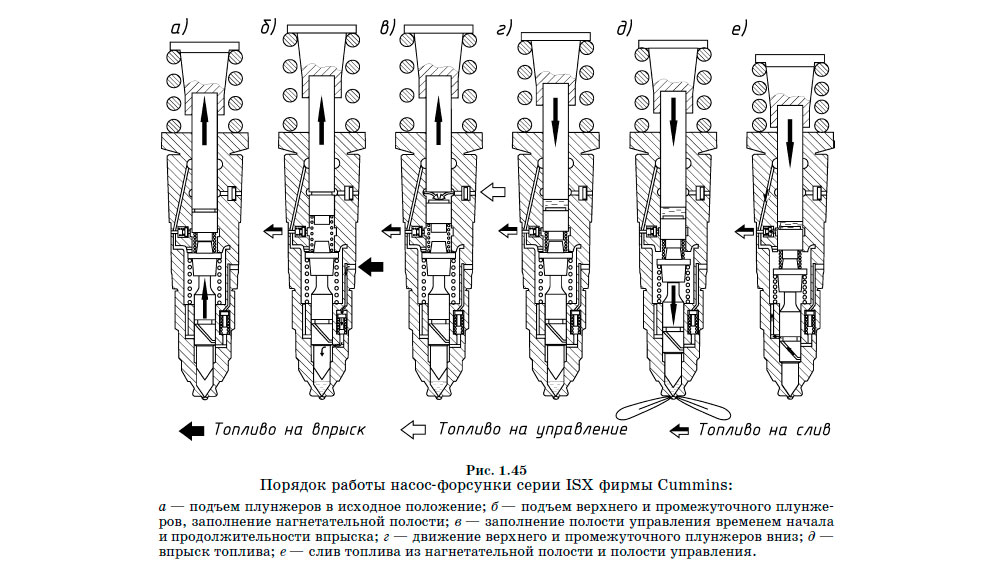 а) б) в) г) д) е)

Топливо на впрыск   Топливо на управление   Топливо на слив

Рис. 1.45
Порядок работы насос-форсунки серии ISX фирмы Cummins:

а — подъем плунжеров в исходное положение; б — подъем верхнего и промежуточного плунжеров, заполнение нагнетательной полости; в — заполнение полости управления временем начала и продолжительности впрыска; г — движение верхнего и промежуточного плунжеров вниз; д — впрыск топлива; е — слив топлива из нагнетательной полости и полости управления.