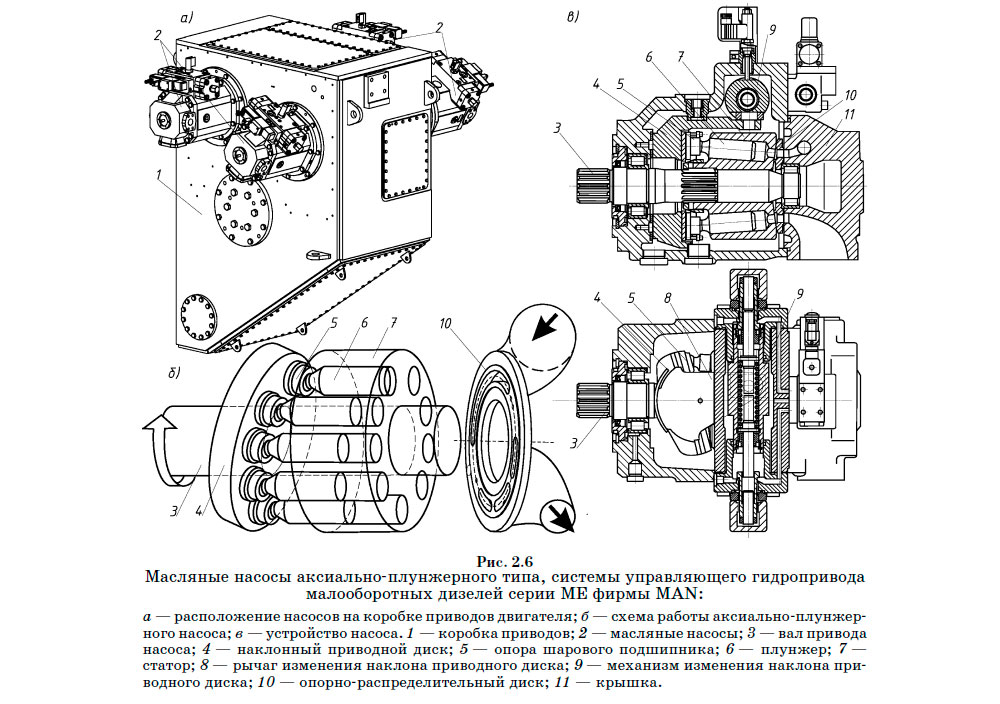 а)

2

2

1

в)

9

6

7

4

5

10

11

3

4

5

8

9

3

б)

5

6

7

10

3

4

Рис. 2.6

Масляные насосы аксиально-плунжерного типа, системы управляющего гидропривода малооборотных дизелей серии МЕ фирмы MAN:

а — расположение насосов на коробке приводов двигателя; б — схема работы аксиально-плунжерного насоса; в — устройство насоса. 1 — коробка приводов; 2 — масляные насосы; 3 — вал привода насоса; 4 — наклонный приводной диск; 5 — опора шарового подшипника; 6 — плунжер; 7 — статор; 8 — рычаг изменения наклона приводного диска; 9 — механизм изменения наклона приводного диска; 10 — опорно-распределительный диск; 11 — крышка.