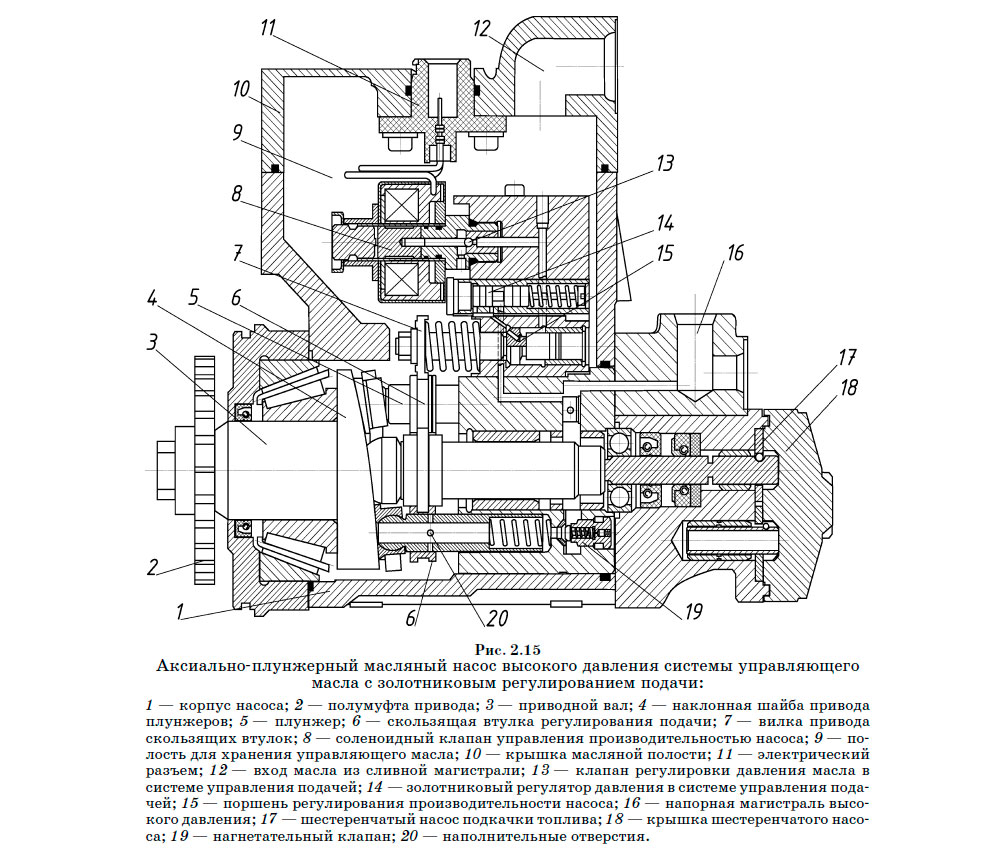 11
12
10
9
13
8
14
7
15
16
4
5
6
3
17
18
2
1
6
20
19

Рис. 2.15
Аксиально-плунжерный масляный насос высокого давления системы управляющего масла с золотниковым регулированием подачи:

1 — корпус насоса; 2 — полумуфта привода; 3 — приводной вал; 4 — наклонная шайба привода плунжеров; 5 — плунжер; 6 — скользящая втулка регулирования подачи; 7 — вилка привода скользящих втулок; 8 — соленоидный клапан управления производительностью насоса; 9 — полость для хранения управляющего масла; 10 — крышка масляной полости; 11 — электрический разъем; 12 — вход масла из сливной магистрали; 13 — клапан регулировки давления масла в системе управления подачей; 14 — золотниковый регулятор давления в системе управления подачей; 15 — поршень регулирования производительности насоса; 16 — напорная магистраль высокого давления; 17 — шестеренчатый насос подкачки топлива; 18 — крышка шестеренчатого насоса; 19 — нагнетательный клапан; 20 — наполнительные отверстия.