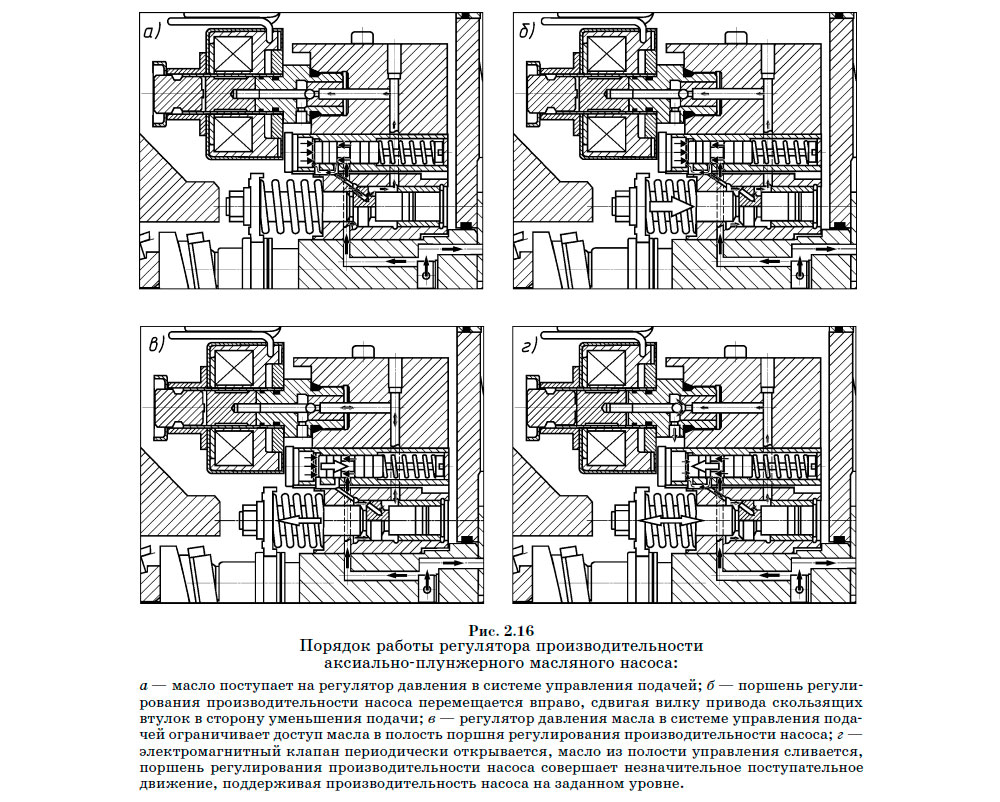 а)

б)

в)

г)

Рис. 2.16
Порядок работы регулятора производительности аксиально-плунжерного масляного насоса:

а — масло поступает на регулятор давления в системе управления подачей; б — поршень регулирования производительности насоса перемещается вправо, сдвигая вилку привода скользящих втулок в сторону уменьшения подачи; в — регулятор давления масла в системе управления подачей ограничивает доступ масла в полость поршня регулирования производительности насоса; г — электромагнитный клапан периодически открывается, масло из полости управления сливается, поршень регулирования производительности насоса совершает незначительное поступательное движение, поддерживая производительность насоса на заданном уровне.