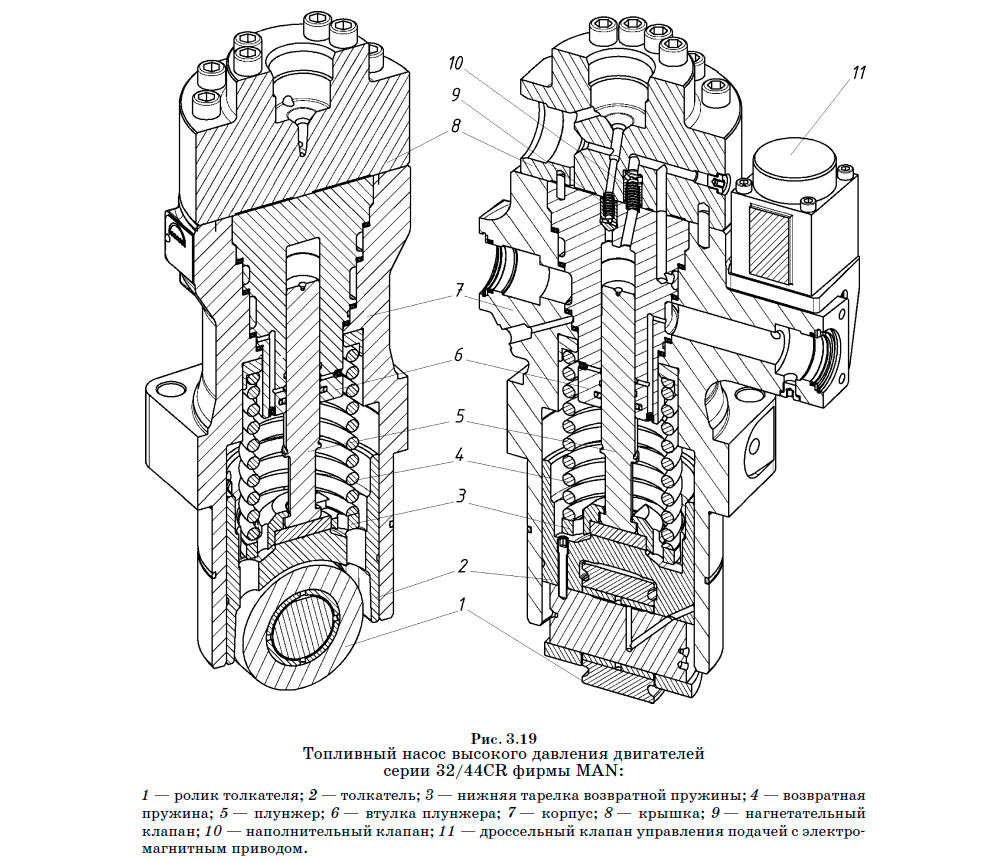 10

9

8

11

7

6

5

4

3

2

1

Рис. 3.19
Топливный насос высокого давления двигателей серии 32/44CR фирмы MAN:

1 — ролик толкателя; 2 — толкатель; 3 — нижняя тарелка возвратной пружины; 4 — возвратная пружина; 5 — плунжер; 6 — втулка плунжера; 7 — корпус; 8 — крышка; 9 — нагнетательный клапан; 10 — наполнительный клапан; 11 — дроссельный клапан управления подачей с электромагнитным приводом.