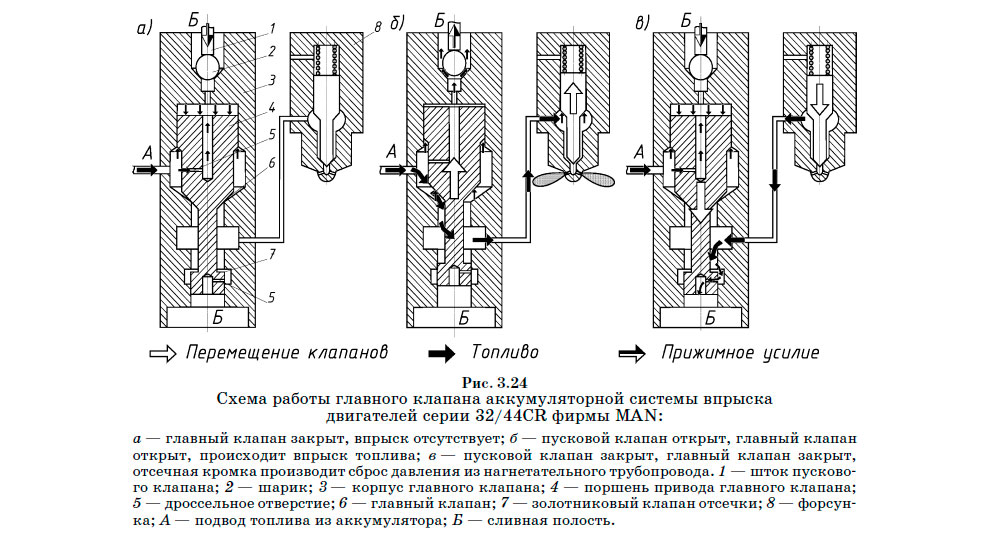 а) Б 1 2 3 4 5 6 7 5 8 А Б

б) Б А Б

в) Б А Б

Перемещение клапанов Топливо Прижимное усилие

Рис. 3.24
Схема работы главного клапана аккумуляторной системы впрыска двигателей серии 32/44CR фирмы MAN:

а — главный клапан закрыт, впрыск отсутствует; б — пусковой клапан открыт, главный клапан открыт, происходит впрыск топлива; в — пусковой клапан закрыт, главный клапан закрыт, отсечная кромка производит сброс давления из нагнетательного трубопровода. 1 — шток пускового клапана; 2 — шарик; 3 — корпус главного клапана; 4 — поршень привода главного клапана; 5 — дроссельное отверстие; 6 — главный клапан; 7 — золотниковый клапан отсечки; 8 — форсунка; А — подвод топлива из аккумулятора; Б — сливная полость.