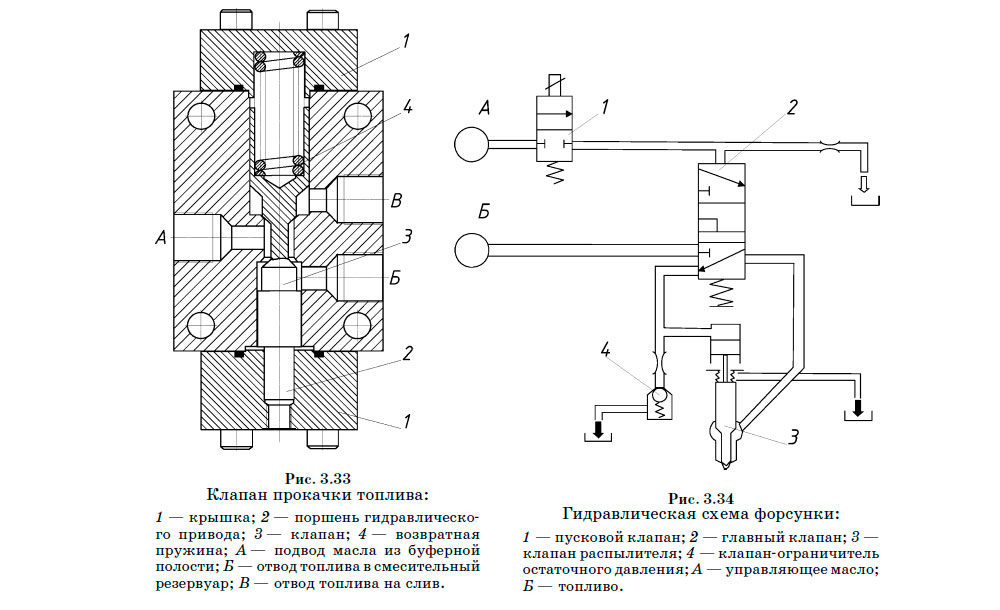 1
4
В
А
3
Б
2
1

Рис. 3.33
Клапан прокачки топлива:

1 — крышка; 2 — поршень гидравлического привода; 3 — клапан; 4 — возвратная пружина; А — подвод масла из буферной полости; Б — отвод топлива в смесительный резервуар; В — отвод топлива на слив.

А
1
2
Б
4
3

Рис. 3.34
Гидравлическая схема форсунки:

1 — пусковой клапан; 2 — главный клапан; 3 — клапан распылителя; 4 — клапан-ограничитель остаточного давления; А — управляющее масло; Б — топливо.