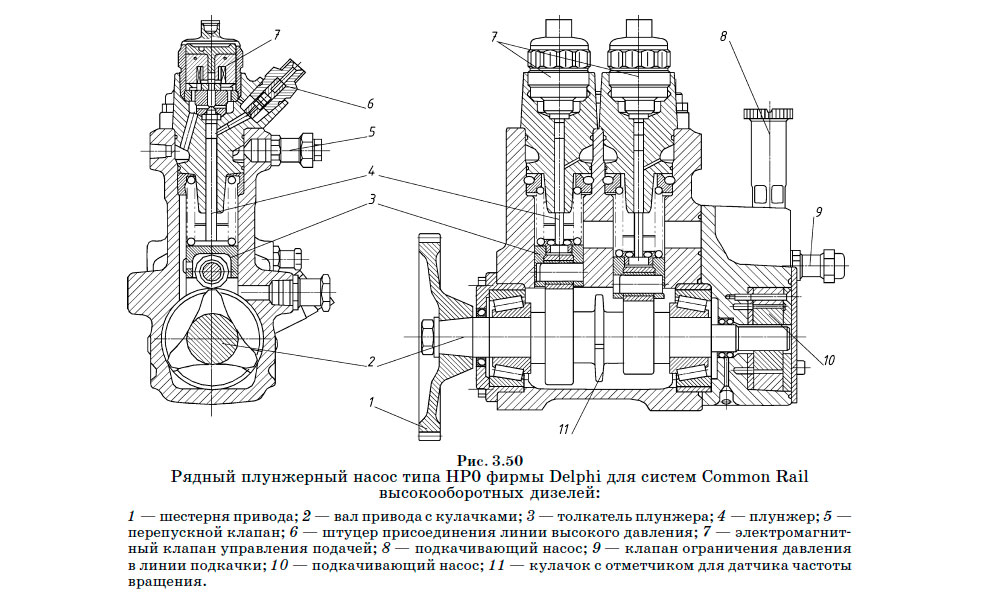 7
6
5
4
3
2
1
7
8
9
10
11

Рис. 3.50
Рядный плунжерный насос типа HP0 фирмы Delphi для систем Common Rail высокооборотных дизелей:

1 — шестерня привода; 2 — вал привода с кулачками; 3 — толкатель плунжера; 4 — плунжер; 5 — перепускной клапан; 6 — штуцер присоединения линии высокого давления; 7 — электромагнитный клапан управления подачей; 8 — подкачивающий насос; 9 — клапан ограничения давления в линии подкачки; 10 — подкачивающий насос; 11 — кулачок с отметчиком для датчика частоты вращения.