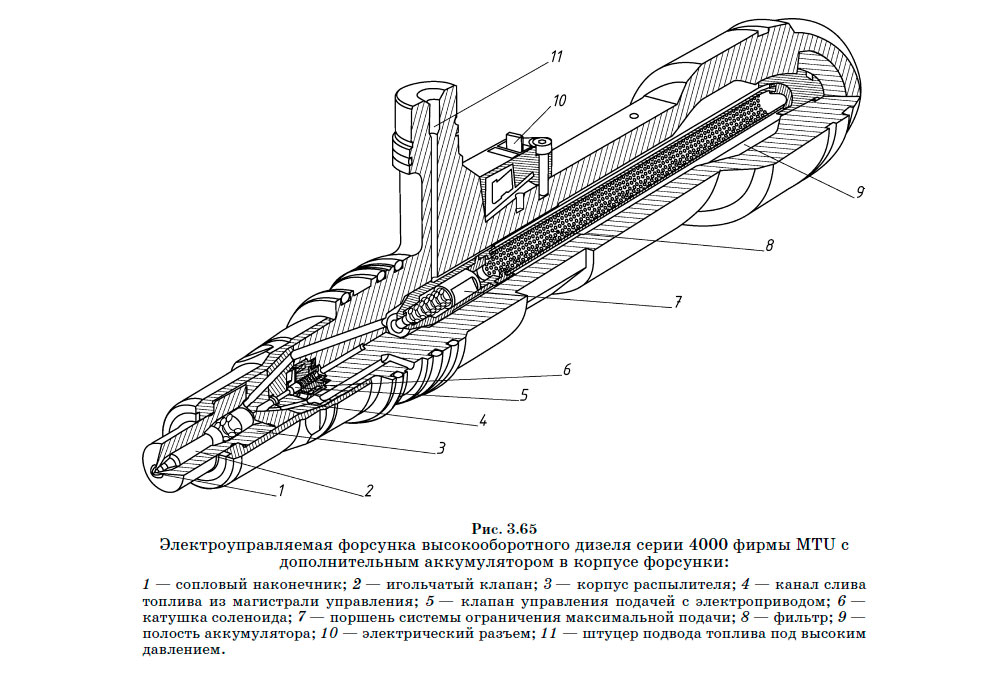 11

10

9

8

7

6

5

4

3

2

1

Рис. 3.65
Электроуправляемая форсунка высокооборотного дизеля серии 4000 фирмы MTU с дополнительным аккумулятором в корпусе форсунки:

1 — сопловый наконечник; 2 — игольчатый клапан; 3 — корпус распылителя; 4 — канал слива топлива из магистрали управления; 5 — клапан управления подачей с электроприводом; 6 — катушка соленоида; 7 — поршень системы ограничения максимальной подачи; 8 — фильтр; 9 — полость аккумулятора; 10 — электрический разъем; 11 — штуцер подвода топлива под высоким давлением.