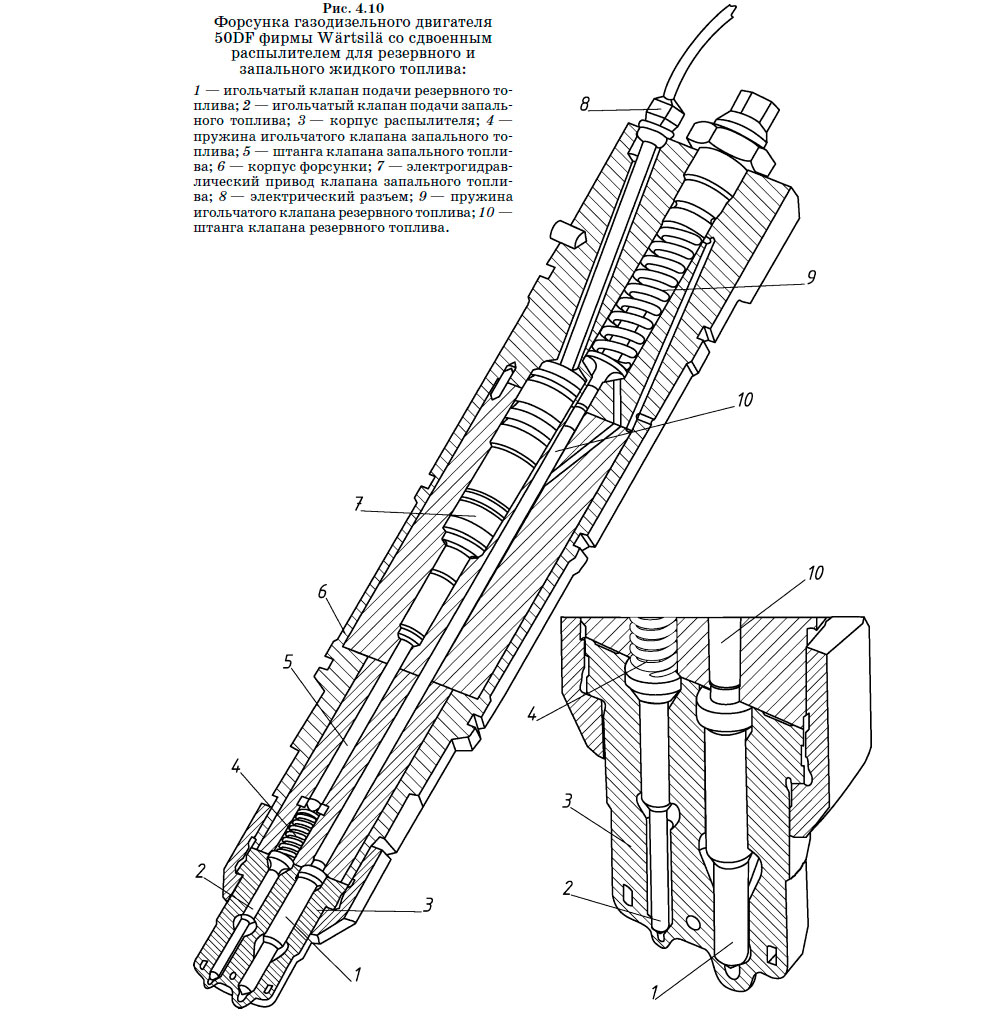 Рис. 4.10
Форсунка газодизельного двигателя 50DF фирмы Wärtsilä со сдвоенным распылителем для резервного и запального жидкого топлива:

1 — игольчатый клапан подачи резервного топлива; 2 — игольчатый клапан подачи запального топлива; 3 — корпус распылителя; 4 — пружина игольчатого клапана запального топлива; 5 — штанга клапана запального топлива; 6 — корпус форсунки; 7 — электрогидравлический привод клапана запального топлива; 8 — электрический разъем; 9 — пружина игольчатого клапана резервного топлива; 10 — штанга клапана резервного топлива.

8
9
10
7
6
5
4
2
3
1
10
4
3
2
1