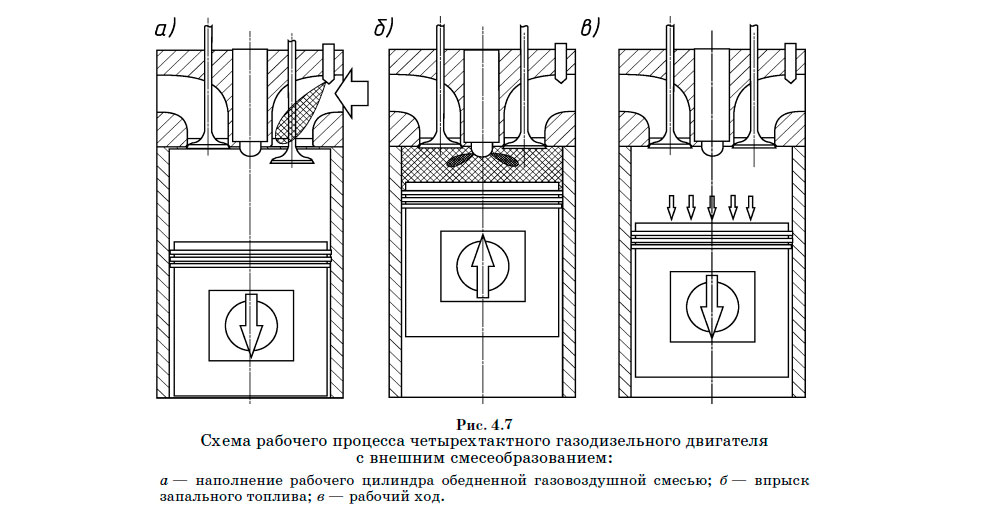 а)

б)

в)

Рис. 4.7

Схема рабочего процесса четырехтактного газодизельного двигателя с внешним смесеобразованием:

а — наполнение рабочего цилиндра обедненной газовоздушной смесью; б — впрыск запального топлива; в — рабочий ход.