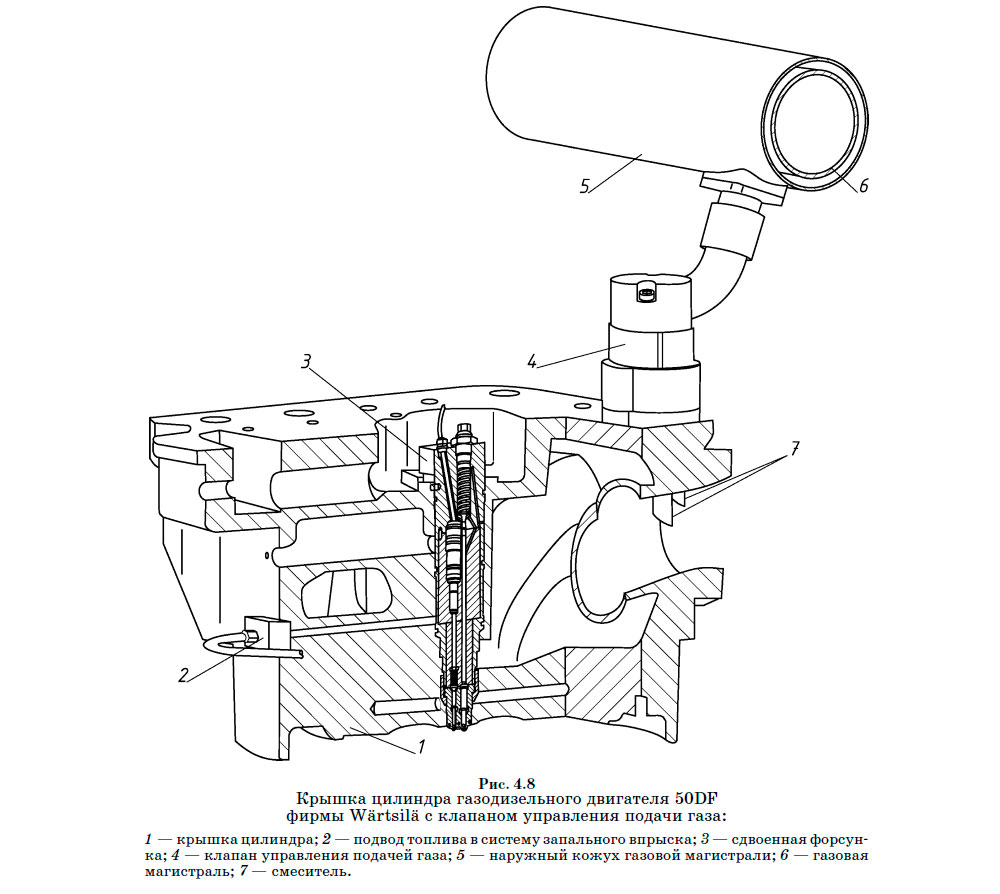 5

6

4

3

7

2

1

Рис. 4.8
Крышка цилиндра газодизельного двигателя 50DF фирмы Wärtsilä с клапаном управления подачи газа:

1 — крышка цилиндра; 2 — подвод топлива в систему запального впрыска; 3 — сдвоенная форсунка; 4 — клапан управления подачей газа; 5 — наружный кожух газовой магистрали; 6 — газовая магистраль; 7 — смеситель.