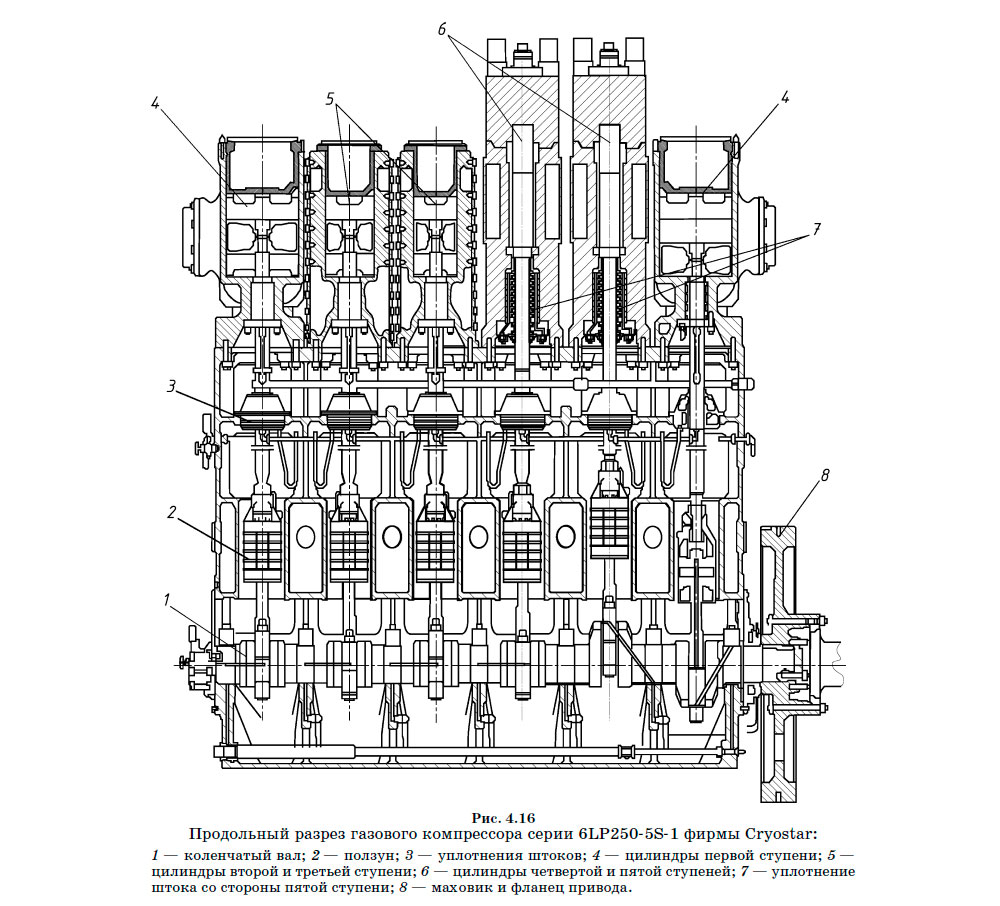 6

4

5

4

7

3

8

2

1

Рис. 4.16
Продольный разрез газового компрессора серии 6LP250-5S-1 фирмы Cryostar:

1 — коленчатый вал; 2 — ползун; 3 — уплотнения штоков; 4 — цилиндры первой ступени; 5 — цилиндры второй и третьей ступени; 6 — цилиндры четвертой и пятой ступеней; 7 — уплотнение штока со стороны пятой ступени; 8 — маховик и фланец привода.