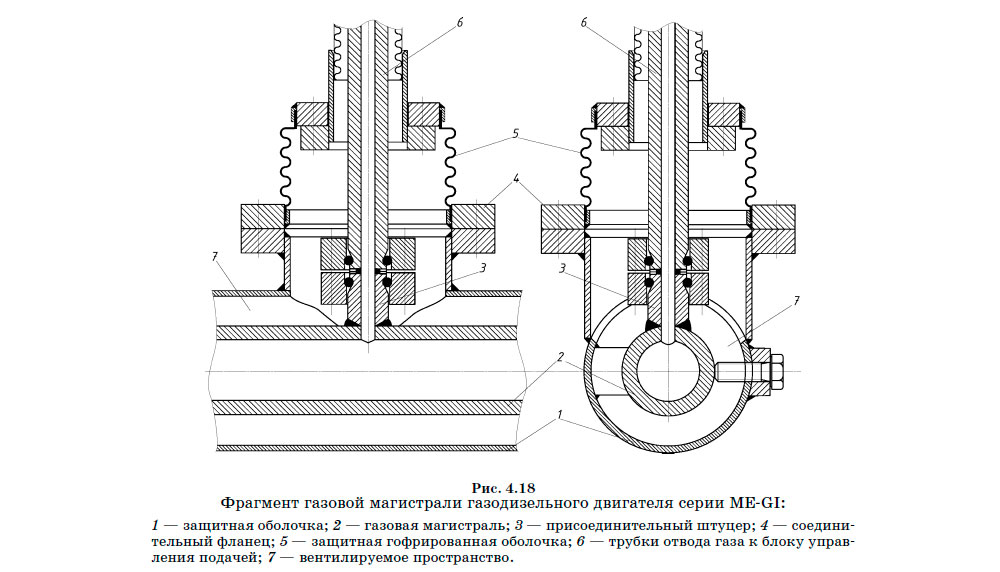 6

6

5

4

7

3

3

7

2

1

Рис. 4.18
Фрагмент газовой магистрали газодизельного двигателя серии ME-GI:

1 — защитная оболочка; 2 — газовая магистраль; 3 — присоединительный штуцер; 4 — соединительный фланец; 5 — защитная гофрированная оболочка; 6 — трубки отвода газа к блоку управления подачей; 7 — вентилируемое пространство.