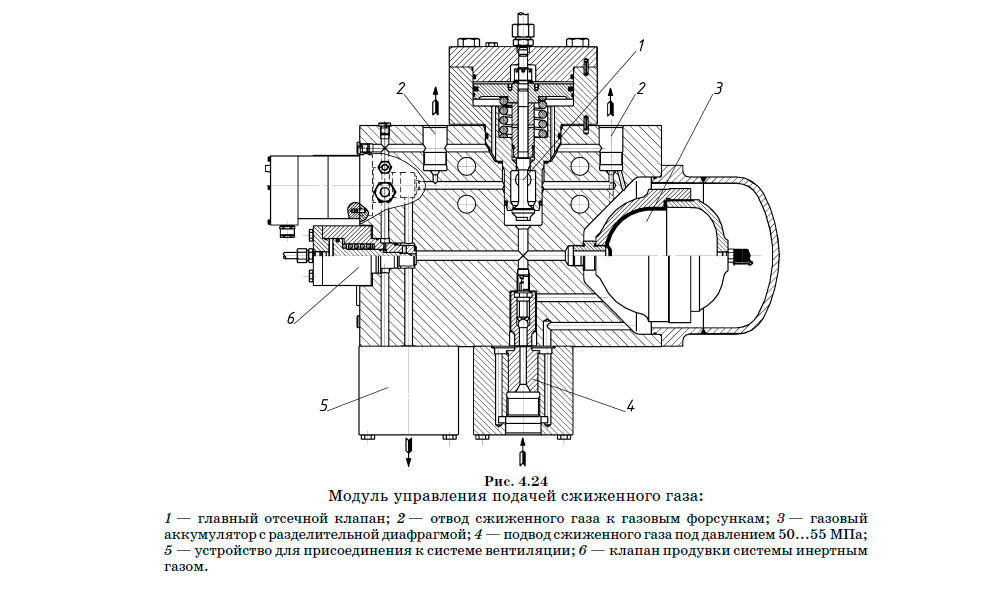 1

2

2

3

6

5

4

Рис. 4.24
Модуль управления подачей сжиженного газа:

1 — главный отсечной клапан; 2 — отвод сжиженного газа к газовым форсункам; 3 — газовый аккумулятор с разделительной диафрагмой; 4 — подвод сжиженного газа под давлением 50...55 МПа; 5 — устройство для присоединения к системе вентиляции; 6 — клапан продувки системы инертным газом.