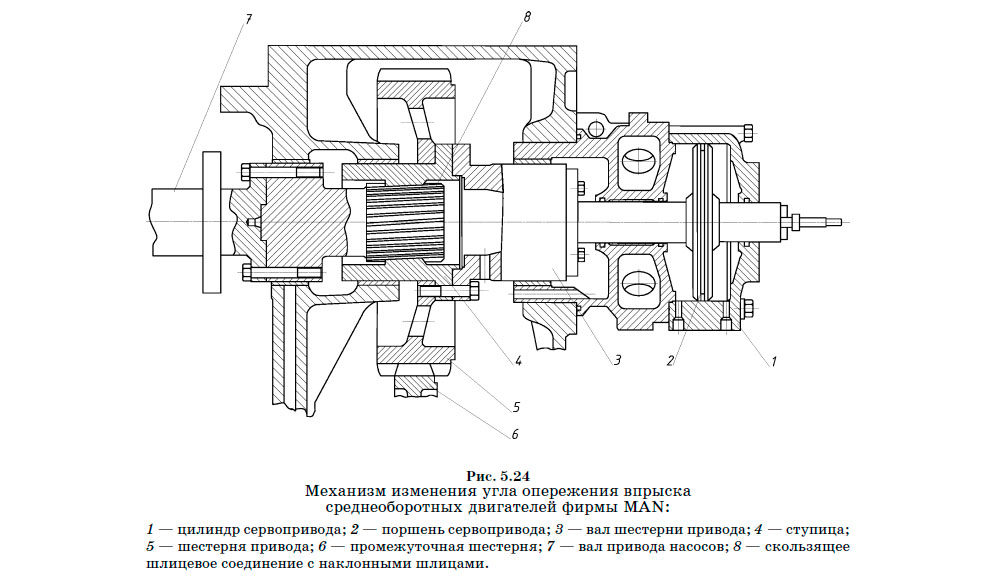 7

8

4

3

2

1

5

6

Рис. 5.24
Механизм изменения угла опережения впрыска среднеоборотных двигателей фирмы MAN:

1 — цилиндр сервопривода; 2 — поршень сервопривода; 3 — вал шестерни привода; 4 — ступица; 5 — шестерня привода; 6 — промежуточная шестерня; 7 — вал привода насосов; 8 — скользящее шлицевое соединение с наклонными шлицами.