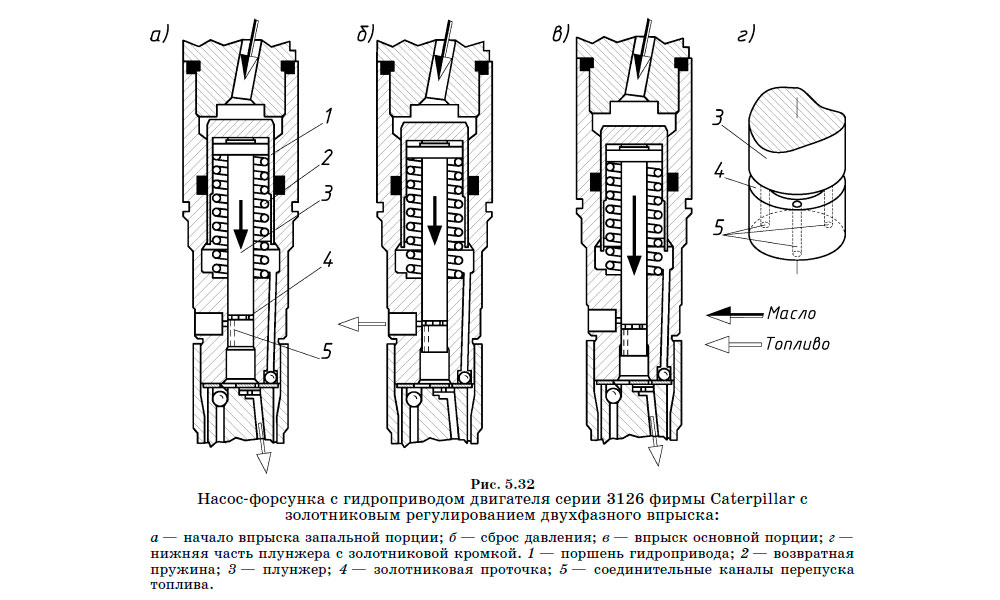 а)

б)

в)

г)

1

2

3

4

5

3

4

5

Масло

Топливо

Рис. 5.32

Насос-форсунка с гидроприводом двигателя серии 3126 фирмы Caterpillar с золотниковым регулированием двухфазного впрыска:

а — начало впрыска запальной порции; б — сброс давления; в — впрыск основной порции; г — нижняя часть плунжера с золотниковой кромкой. 1 — поршень гидропривода; 2 — возвратная пружина; 3 — плунжер; 4 — золотниковая проточка; 5 — соединительные каналы перепуска топлива.