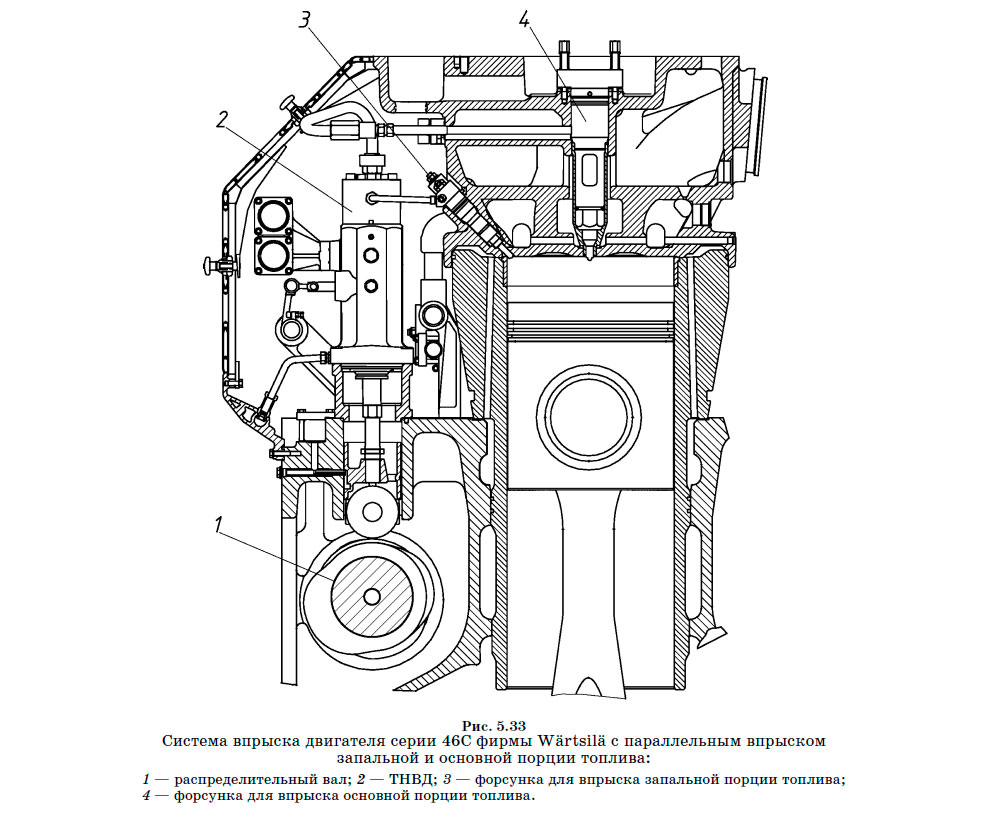 3

4

2

1

Рис. 5.33
Система впрыска двигателя серии 46С фирмы Wärtsilä с параллельным впрыском запальной и основной порции топлива:

1 — распределительный вал; 2 — ТНВД; 3 — форсунка для впрыска запальной порции топлива; 4 — форсунка для впрыска основной порции топлива.