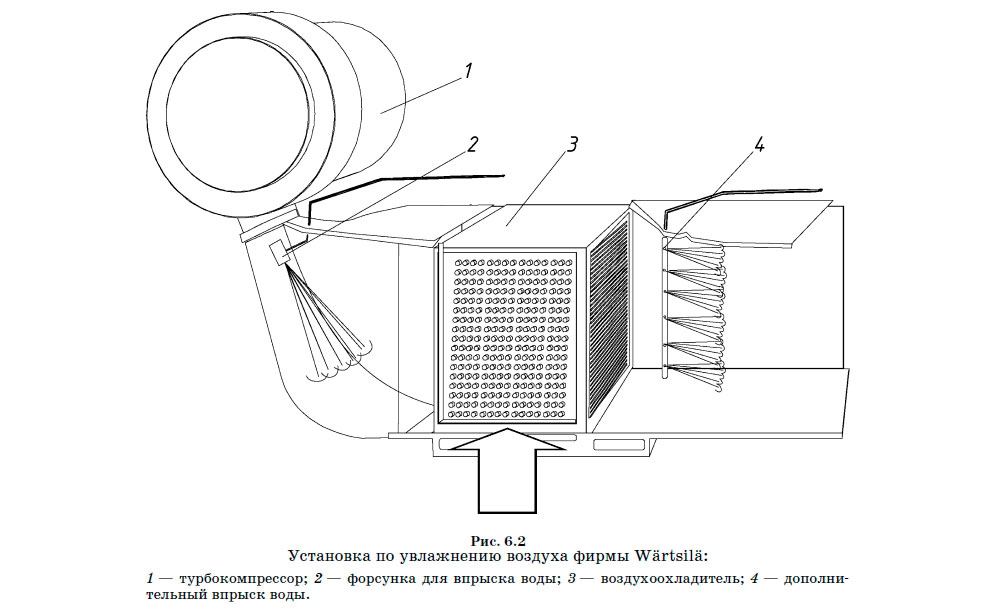 1

2

3

4

Рис. 6.2
Установка по увлажнению воздуха фирмы Wärtsilä:

1 — турбокомпрессор; 2 — форсунка для впрыска воды; 3 — воздухоохладитель; 4 — дополнительный впрыск воды.