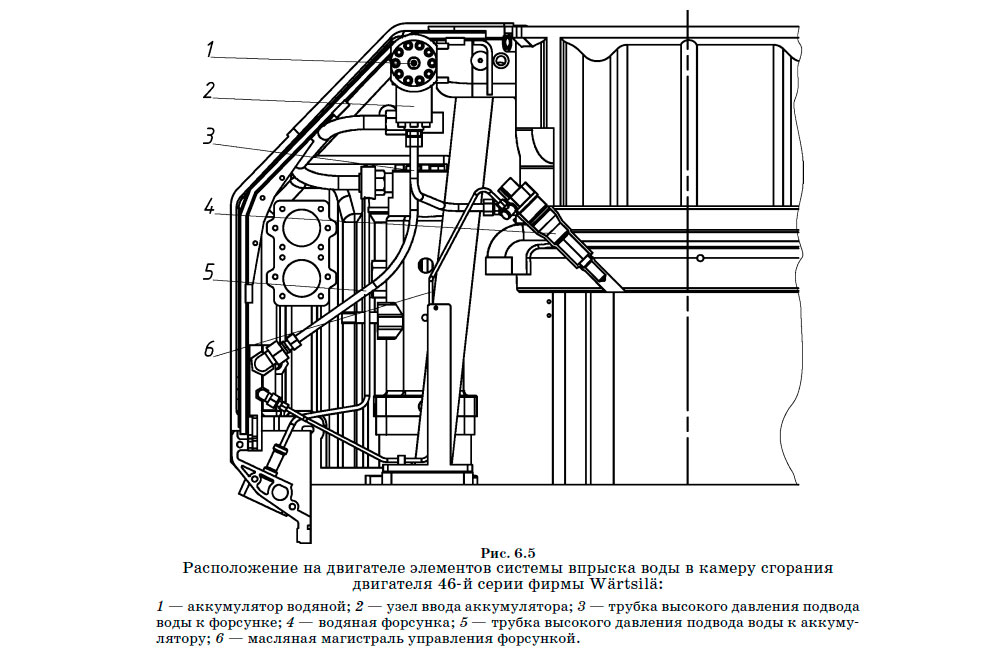 1

2

3

4

5

6

Рис. 6.5
Расположение на двигателе элементов системы впрыска воды в камеру сгорания двигателя 46-й серии фирмы Wärtsilä:

1 — аккумулятор водяной; 2 — узел ввода аккумулятора; 3 — трубка высокого давления подвода воды к форсунке; 4 — водяная форсунка; 5 — трубка высокого давления подвода воды к аккумулятору; 6 — масляная магистраль управления форсункой.