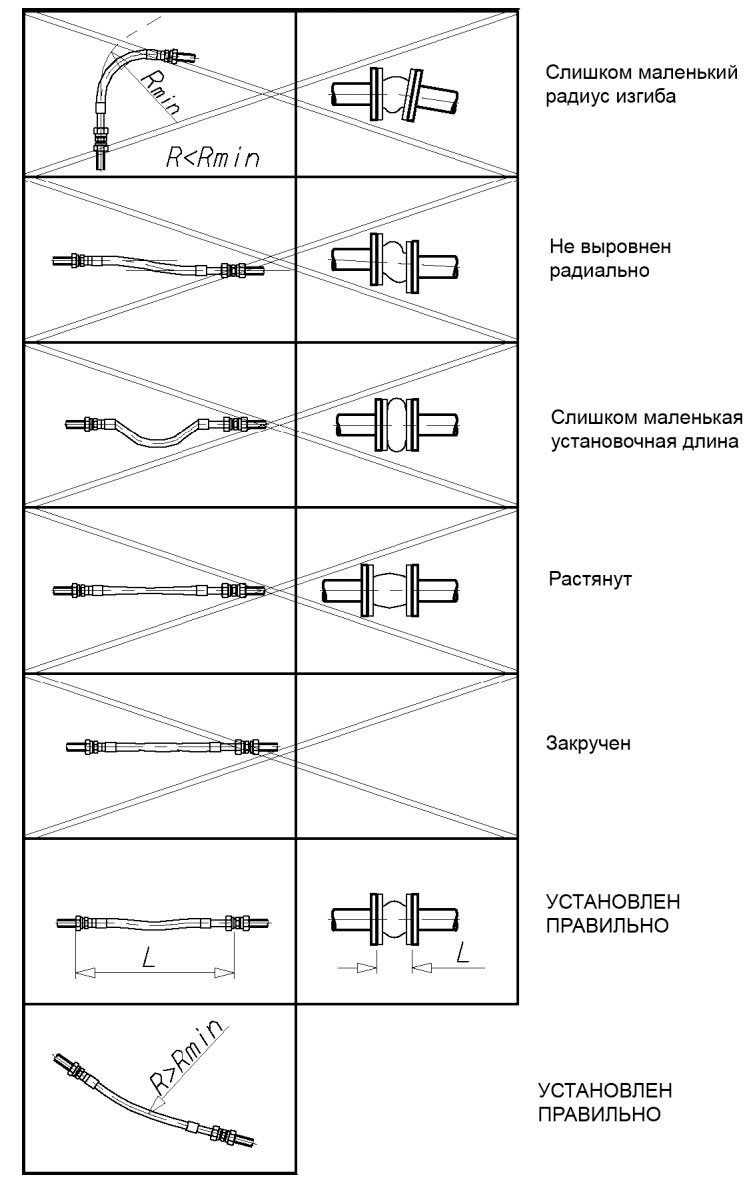 Rmin

R<Rmin

Слишком маленький радиус изгиба

Не выровнен радиально

Слишком маленькая установочная длина

Растянут

Закручен

L

L

УСТАНОВЛЕН ПРАВИЛЬНО

R>Rmin

УСТАНОВЛЕН ПРАВИЛЬНО