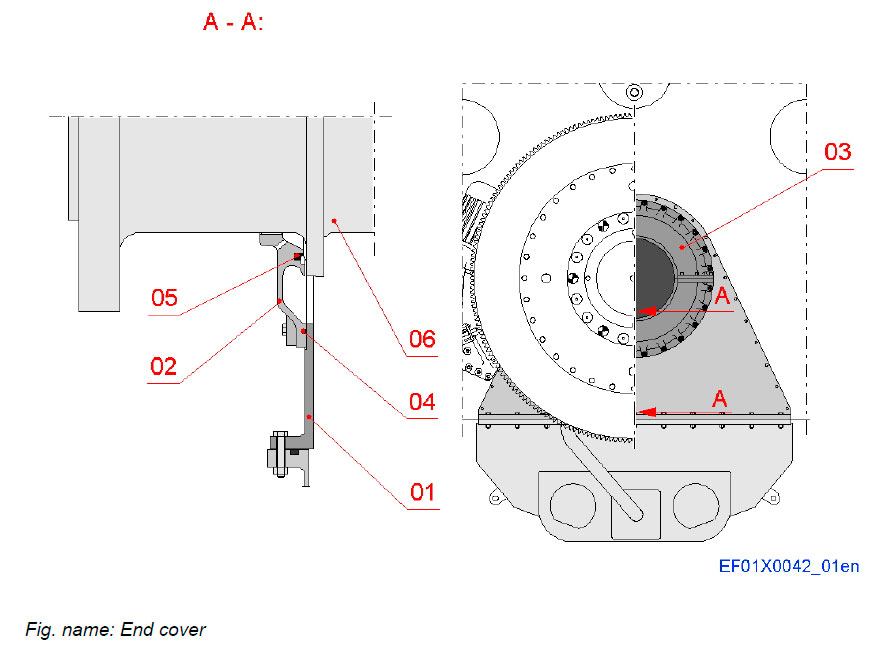 A - A:

05

02

06

04

01

03

A

A

EF01X0042_01en

Fig. name: End cover