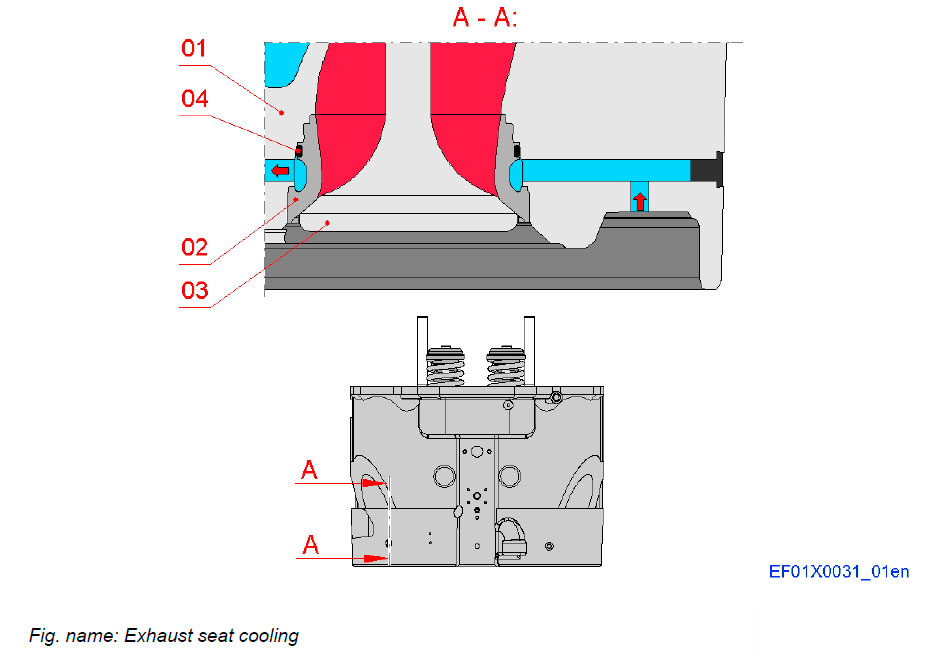 A - A:

01

04

02

03

A

A

EF01X0031_01en

Fig. name: Exhaust seat cooling