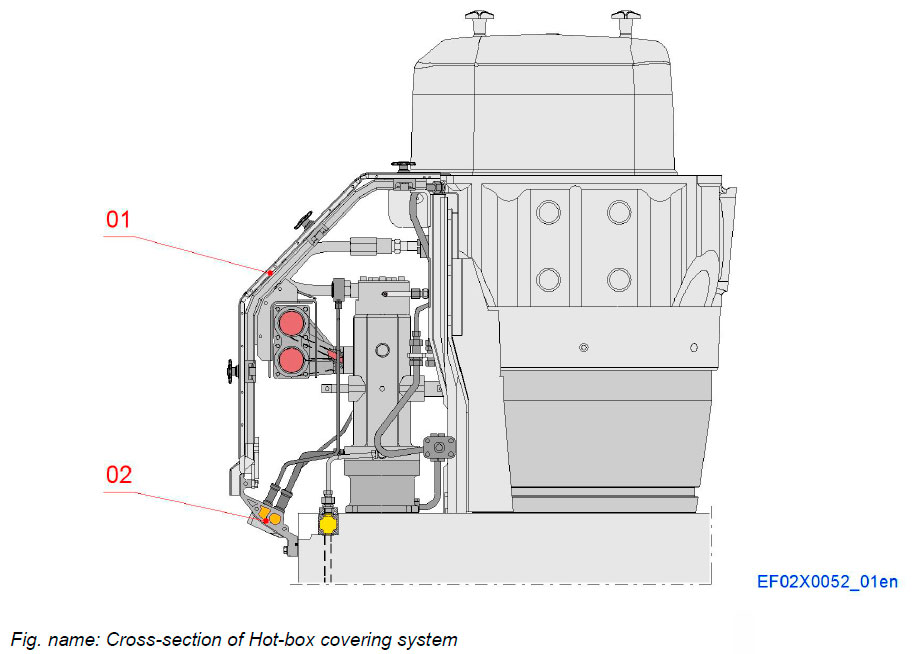 01

02

EF02X0052_01en

Fig. name: Cross-section of Hot-box covering system