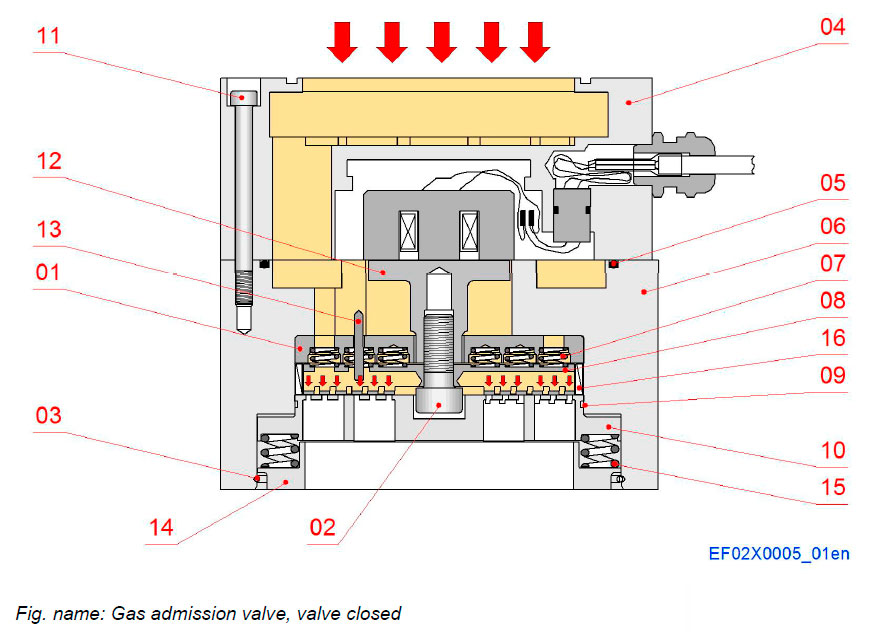 11
04
12
05
13
06
01
07
08
16
09
03
10
15
14
02
EF02X0005_01en

Fig. name: Gas admission valve, valve closed