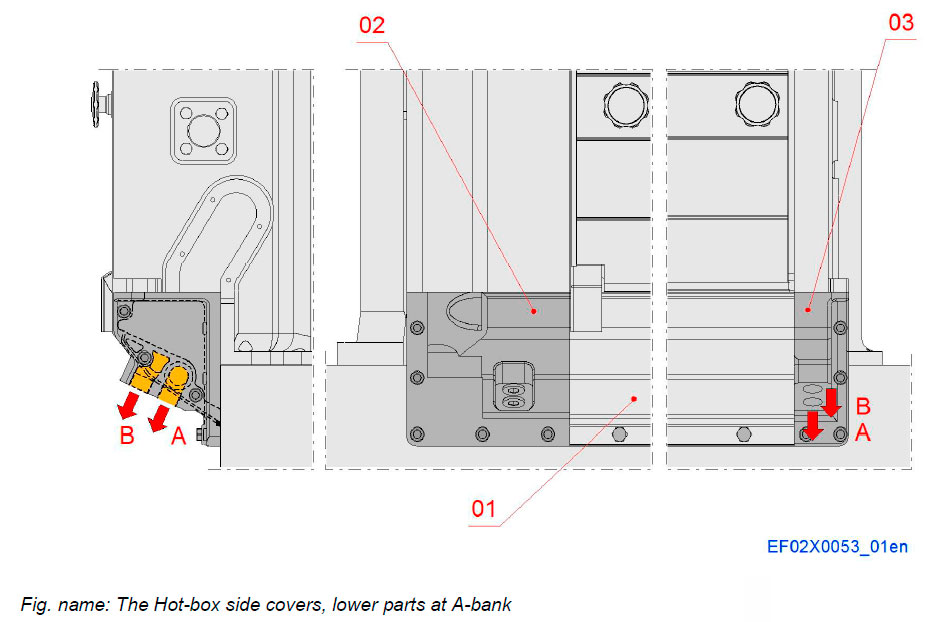 02
03
B
A
B
A
01
EF02X0053_01en

Fig. name: The Hot-box side covers, lower parts at A-bank