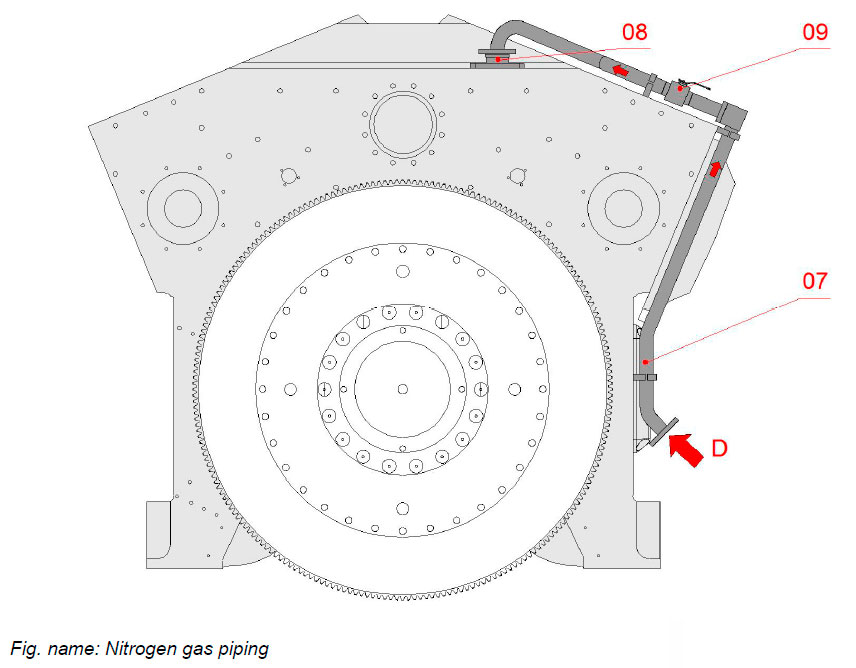 08
09
07
D
Fig. name: Nitrogen gas piping