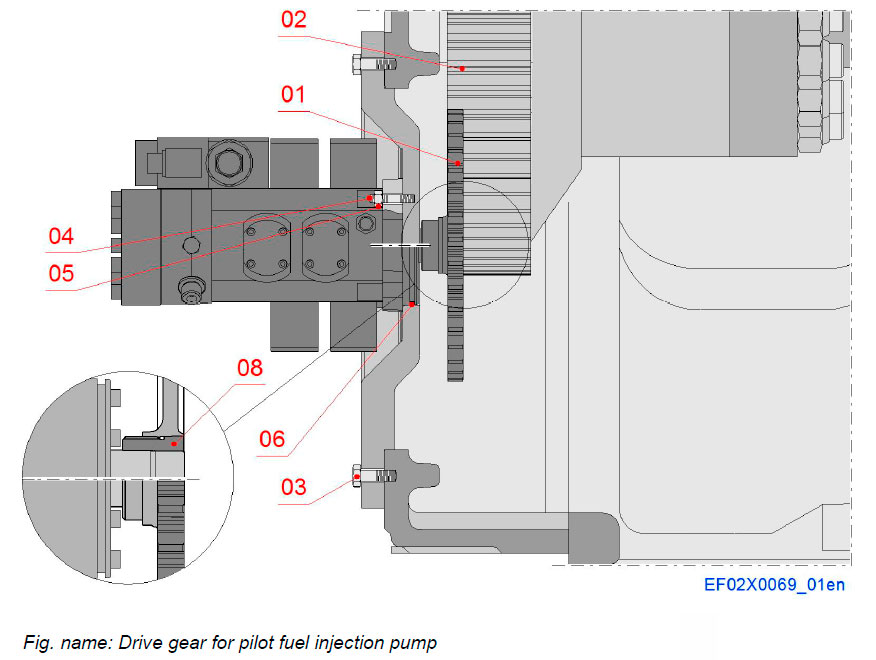 02
01
04
05
08
06
03
EF02X0069_01en

Fig. name: Drive gear for pilot fuel injection pump