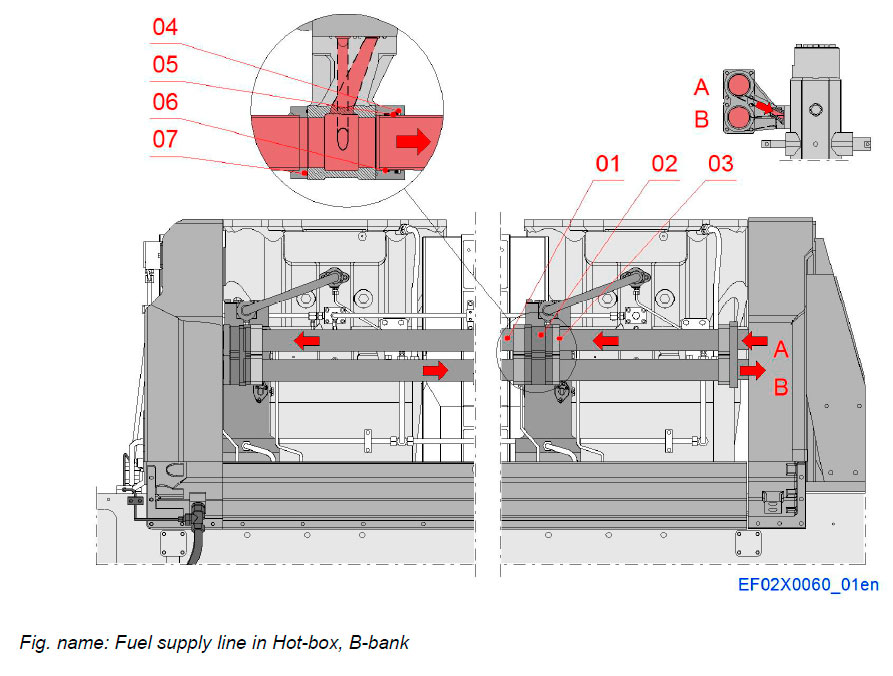 04
05
06
07

A
B

01 02 03

A
B

EF02X0060_01en

Fig. name: Fuel supply line in Hot-box, B-bank