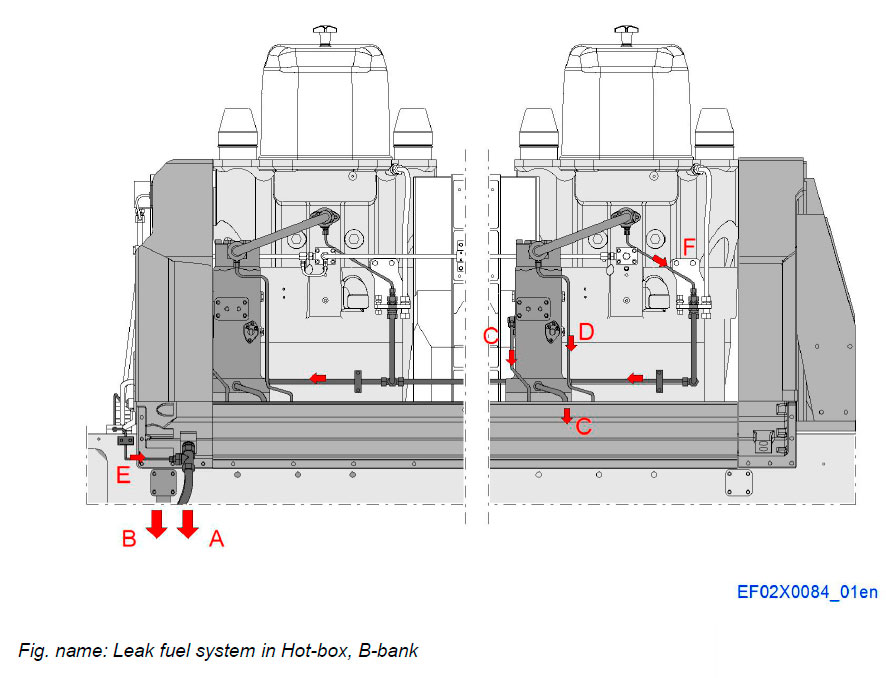 F

C

D

C

E

B

A

EF02X0084_01en

Fig. name: Leak fuel system in Hot-box, B-bank