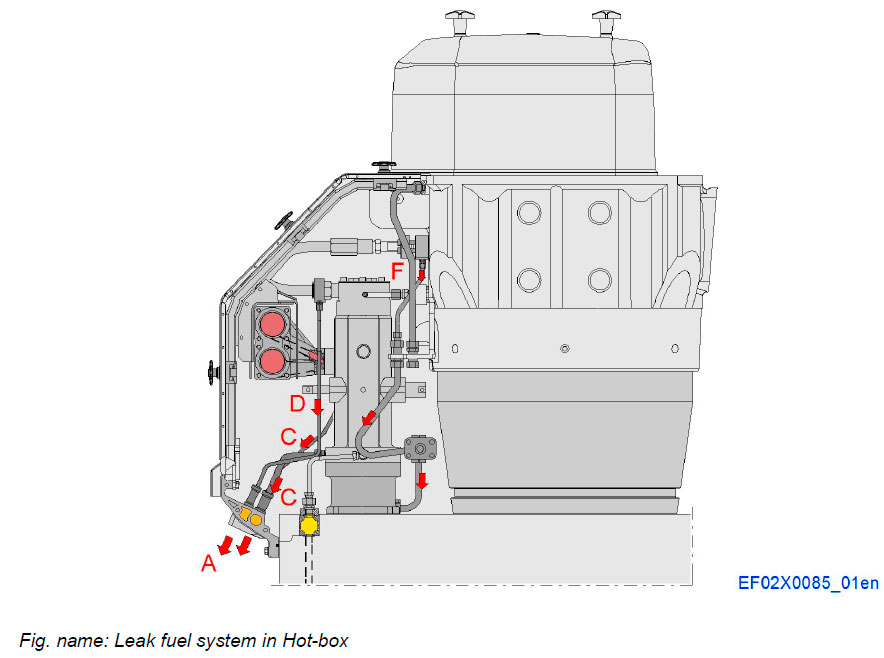 F

D

C

C

A

EF02X0085_01en

Fig. name: Leak fuel system in Hot-box