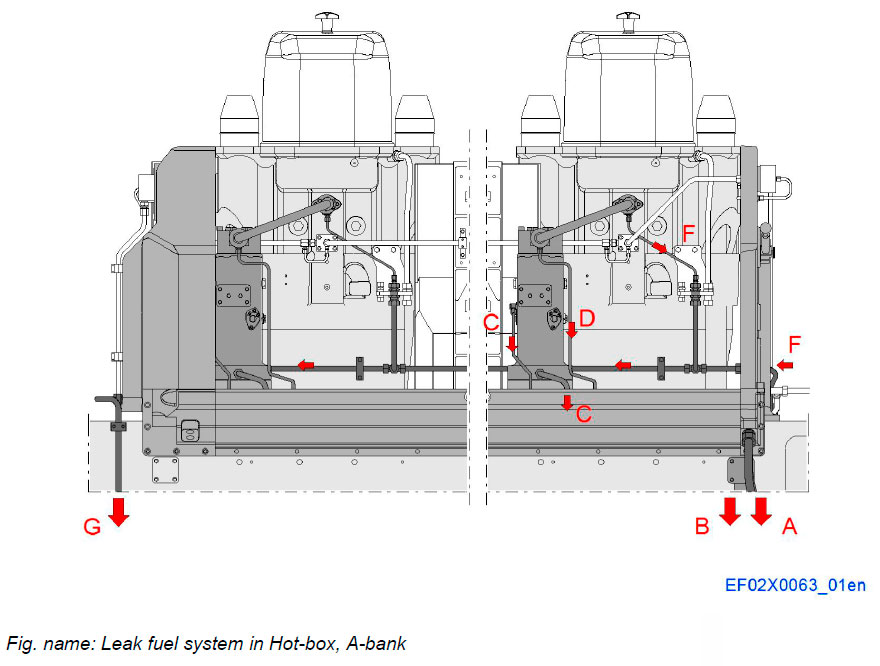 F
C
D
F
C
G
B
A
EF02X0063_01en

Fig. name: Leak fuel system in Hot-box, A-bank