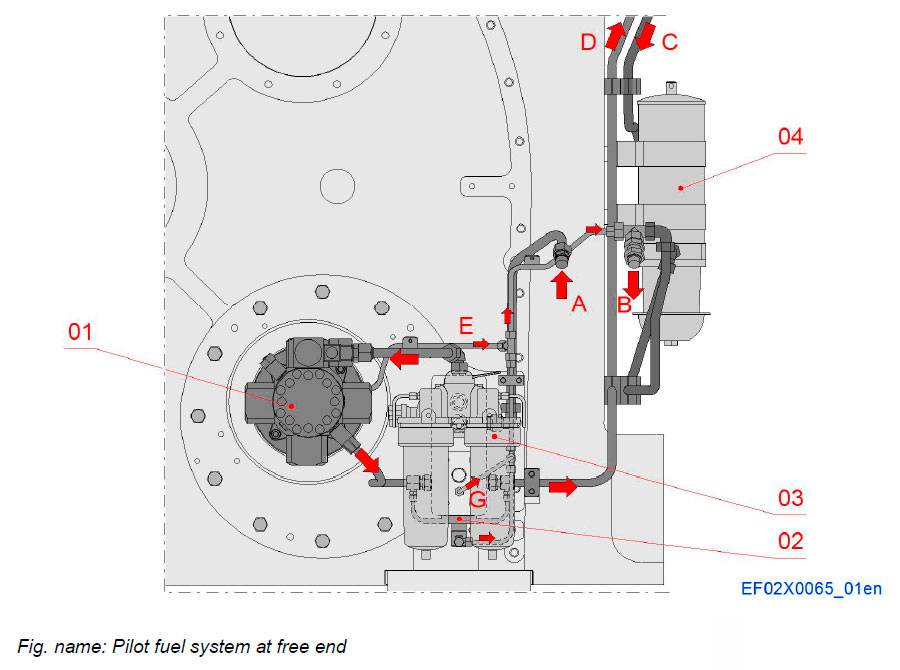 D
C
04
A
B
E
01
G
03
02
EF02X0065_01en

Fig. name: Pilot fuel system at free end