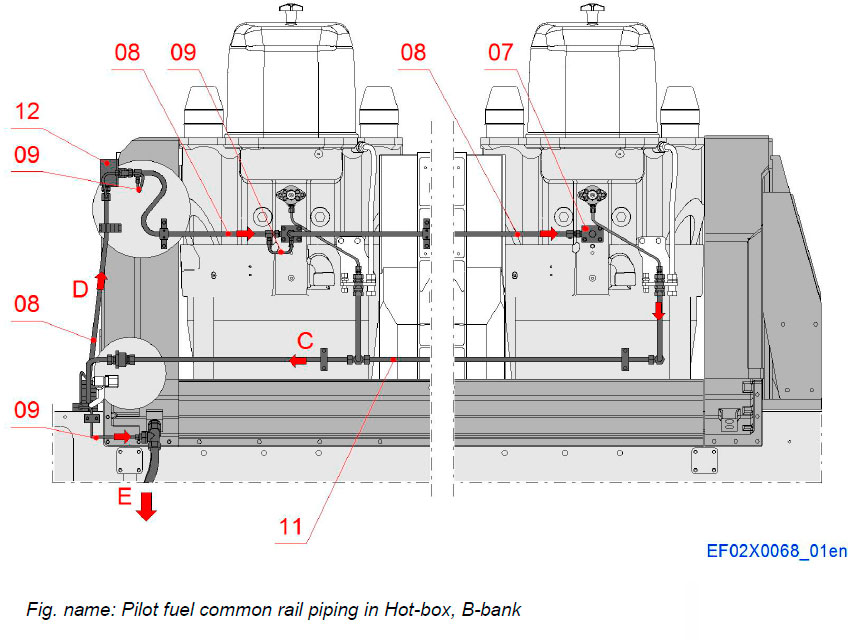 08
09
08
07
12
09
D
08
C
09
E
11
EF02X0068_01en

Fig. name: Pilot fuel common rail piping in Hot-box, B-bank