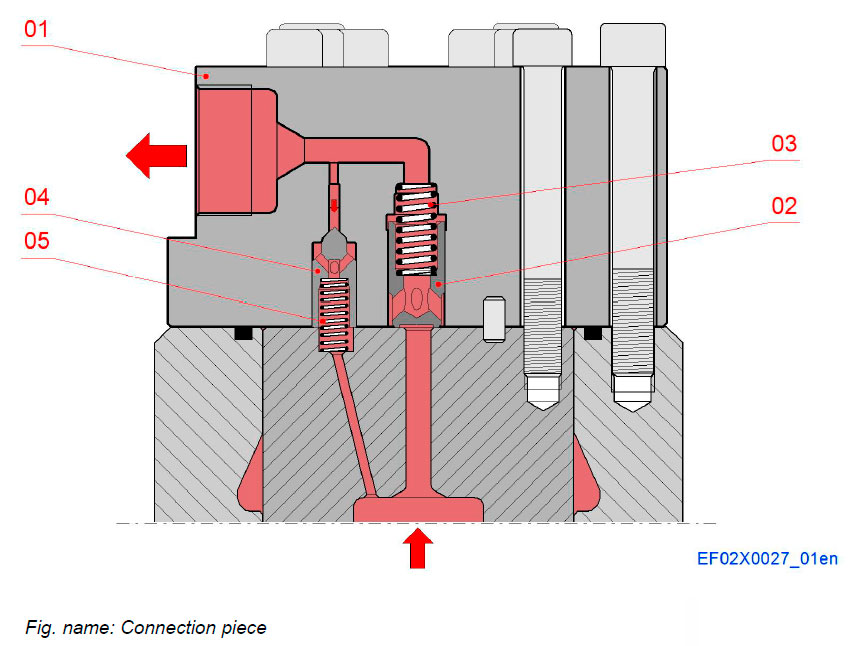 01

03

04

02

05

EF02X0027_01en

Fig. name: Connection piece