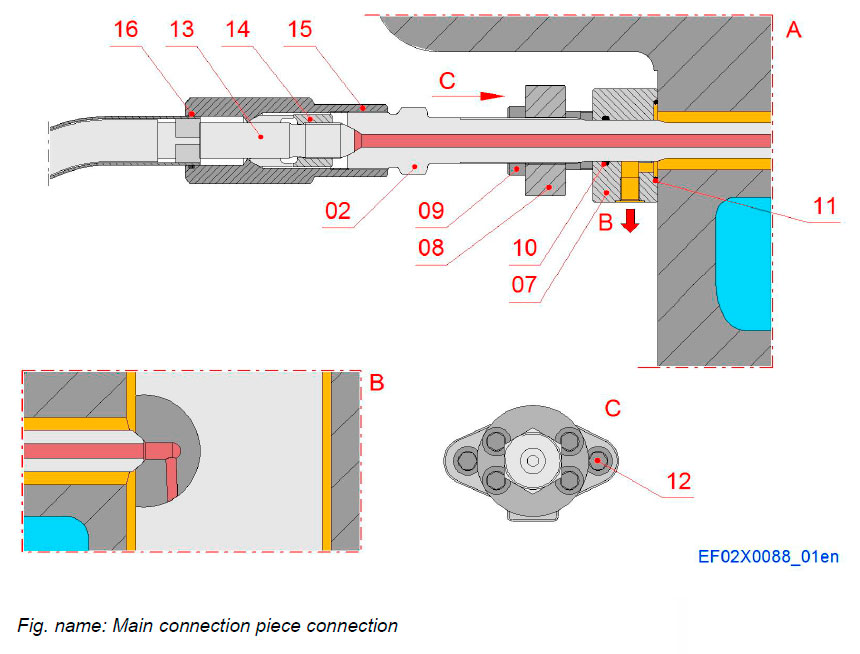 16 13 14 15

C

A

02

09

08

10

07

B

11

B

C

12

EF02X0088_01en

Fig. name: Main connection piece connection