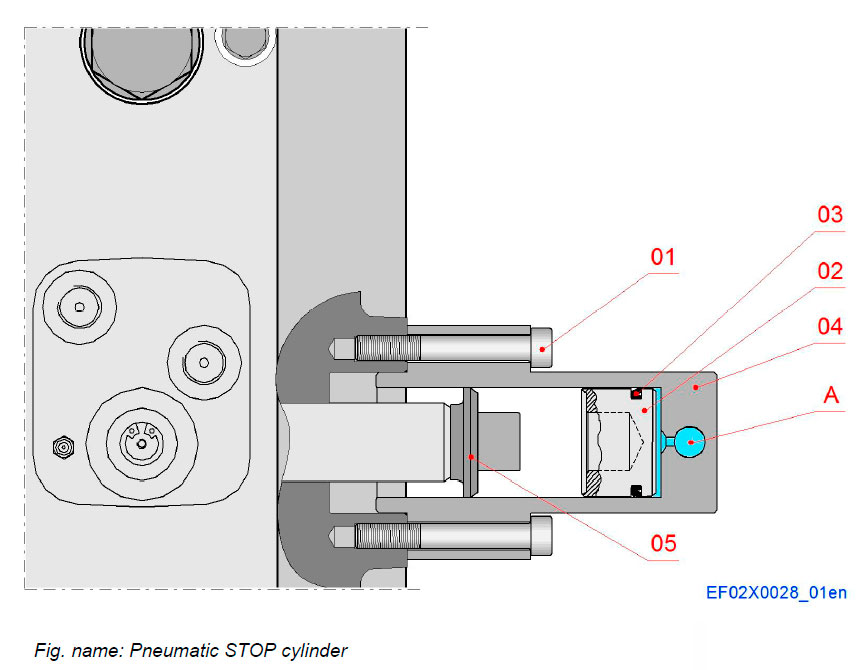 03
01
02
04
A
05
EF02X0028_01en

Fig. name: Pneumatic STOP cylinder