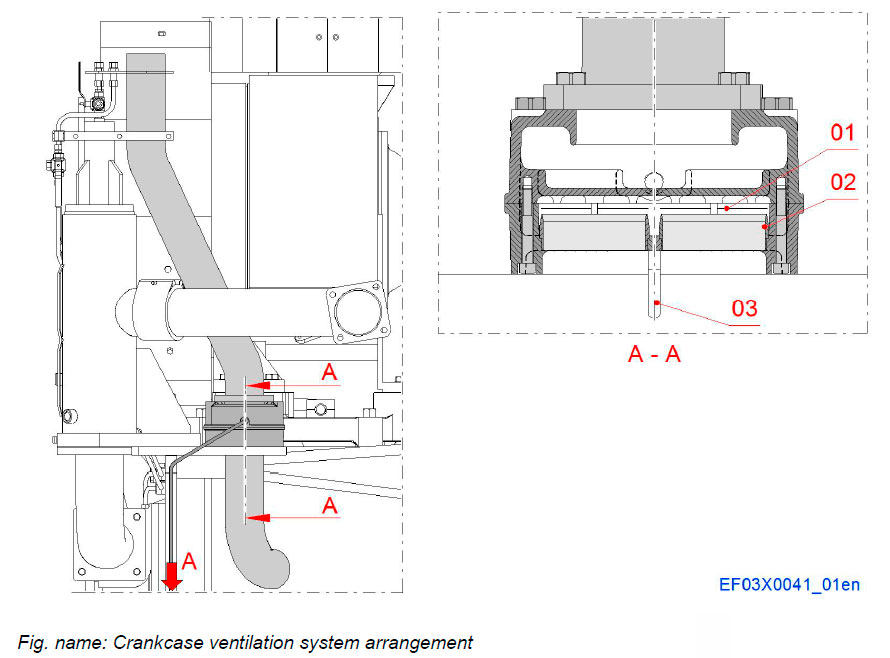 01
02
03
A - A
A
A
A
EF03X0041_01en

Fig. name: Crankcase ventilation system arrangement