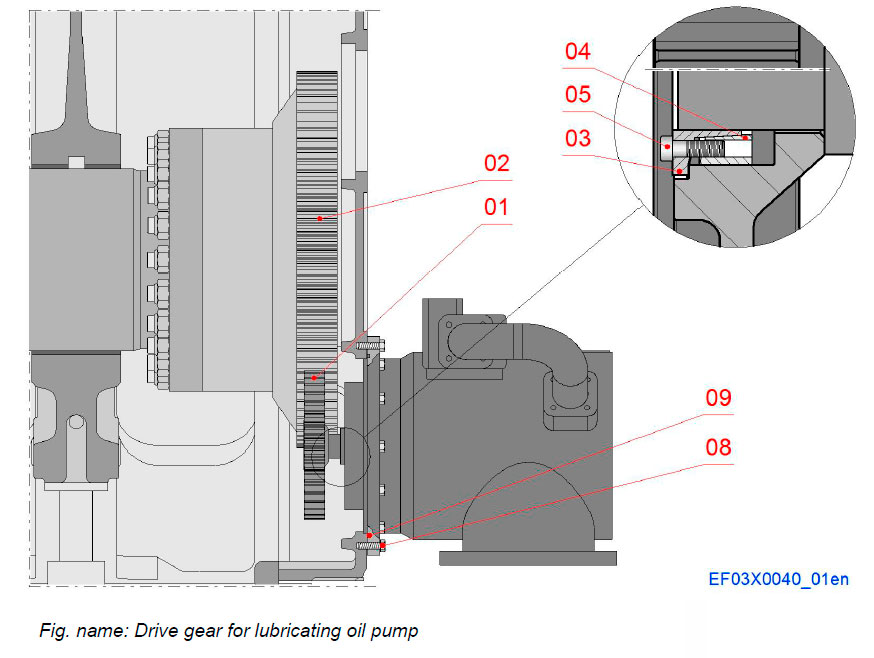 04
05
03
02
01
09
08
EF03X0040_01en
Fig. name: Drive gear for lubricating oil pump