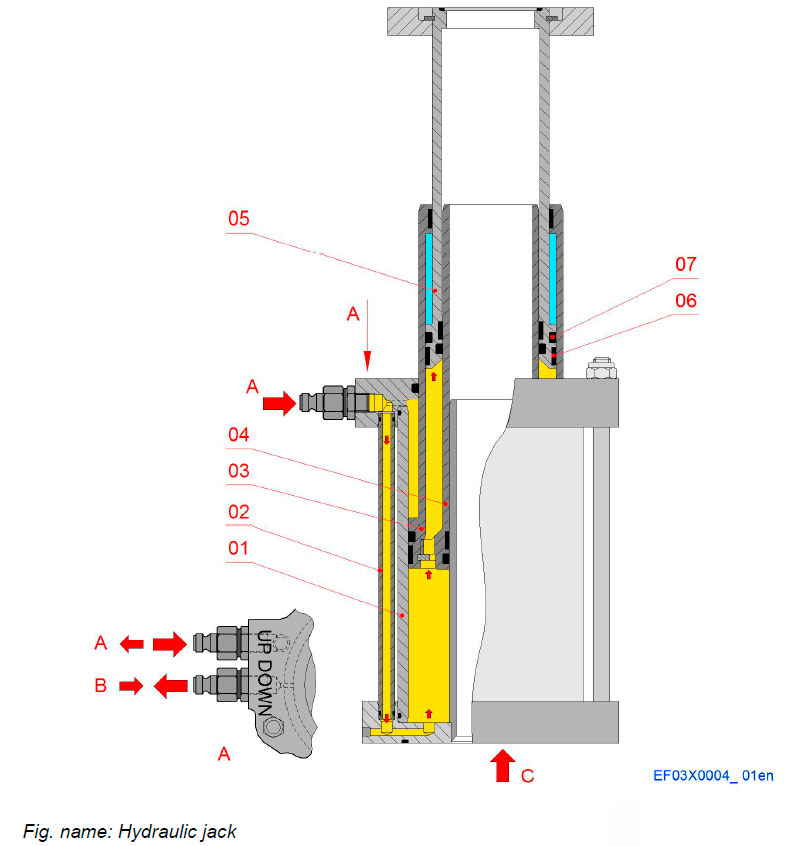 05

07

06

A

A

04

03

02

01

A

B

UP

DOWN

A

C

EF03X0004_ 01en

Fig. name: Hydraulic jack