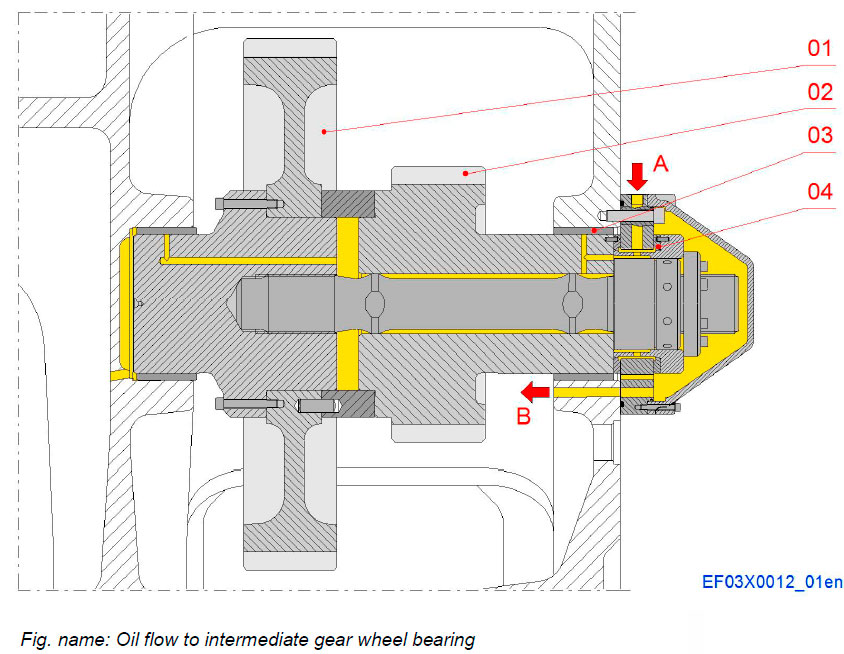 01
02
03
04
A
B
EF03X0012_01en

Fig. name: Oil flow to intermediate gear wheel bearing