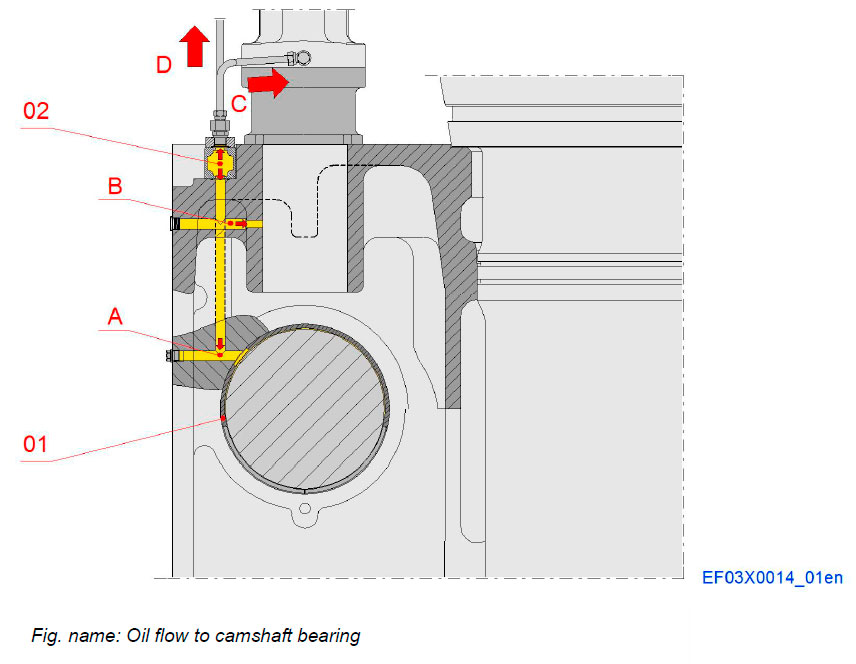 D
C
02
B
A
01
EF03X0014_01en

Fig. name: Oil flow to camshaft bearing