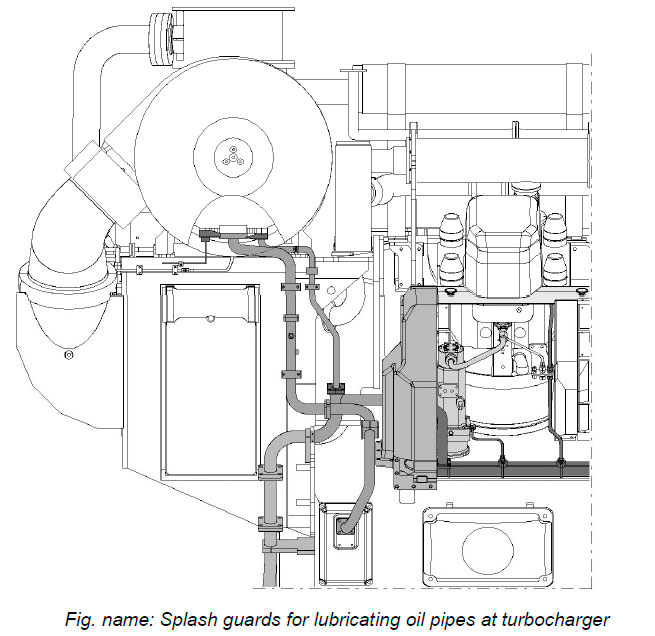 Fig. name: Splash guards for lubricating oil pipes at turbocharger