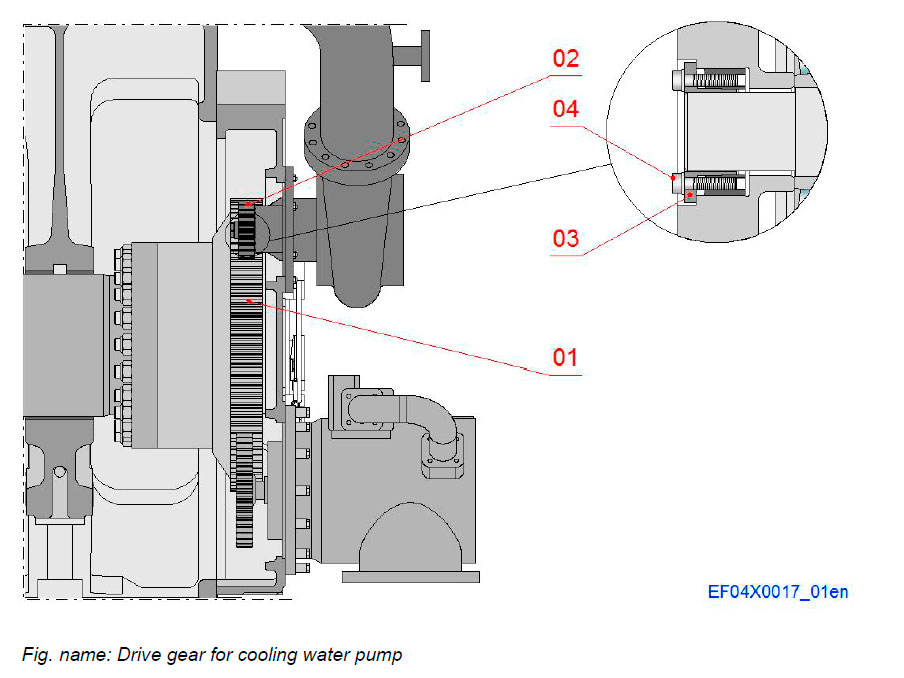 02
04
03
01
EF04X0017_01en

Fig. name: Drive gear for cooling water pump