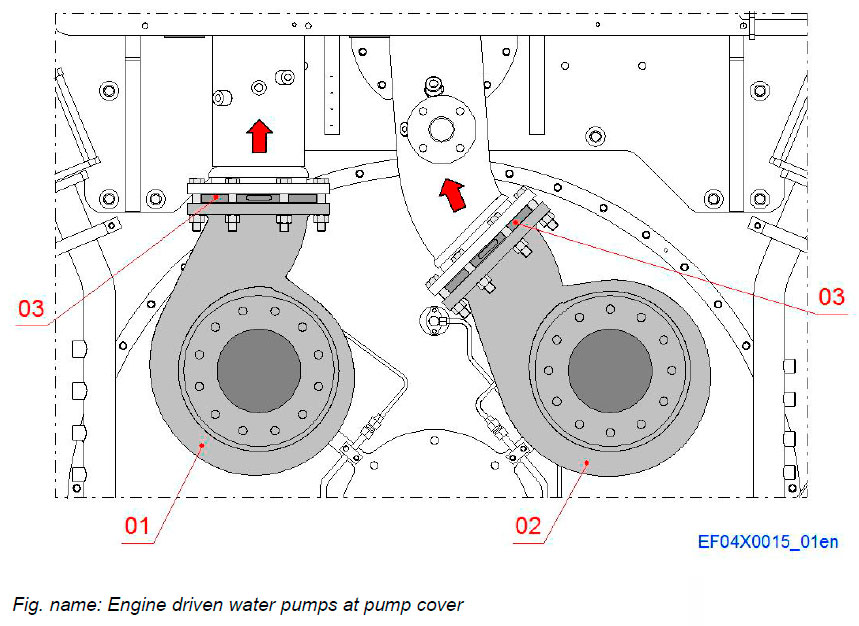 03

03

01

02

EF04X0015_01en

Fig. name: Engine driven water pumps at pump cover